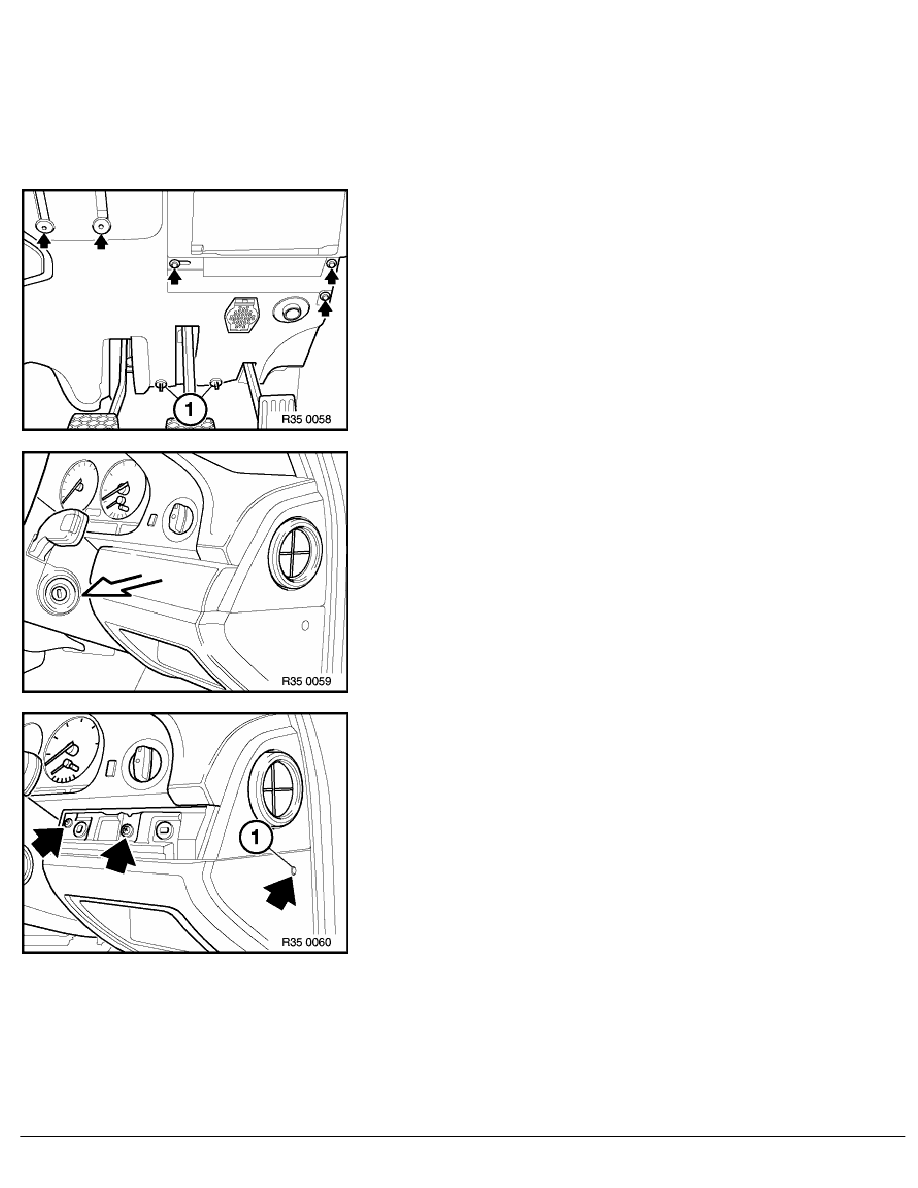 1

R35 0058

R35 0059

1

R35 0060