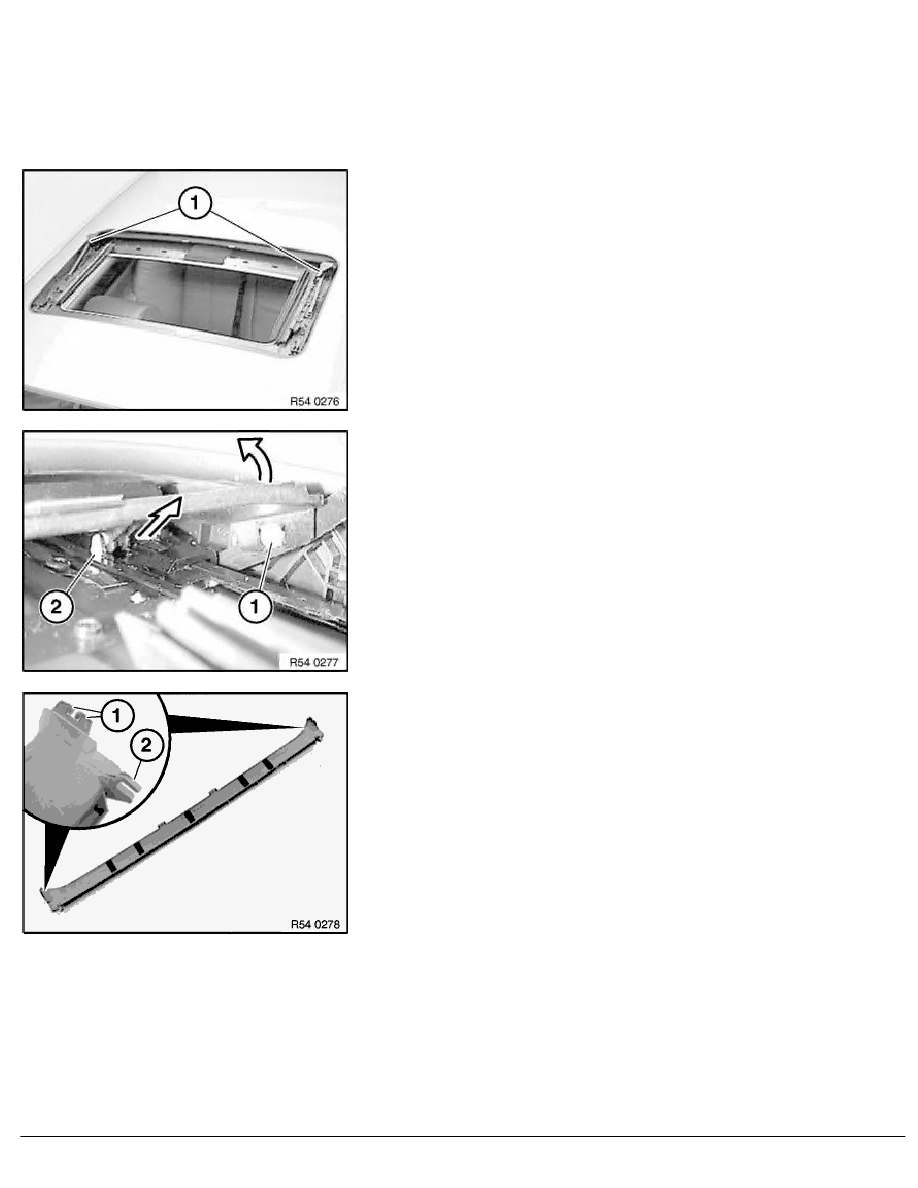 1

R54 0276

2

1

R54 0277

1

2

R54 0278