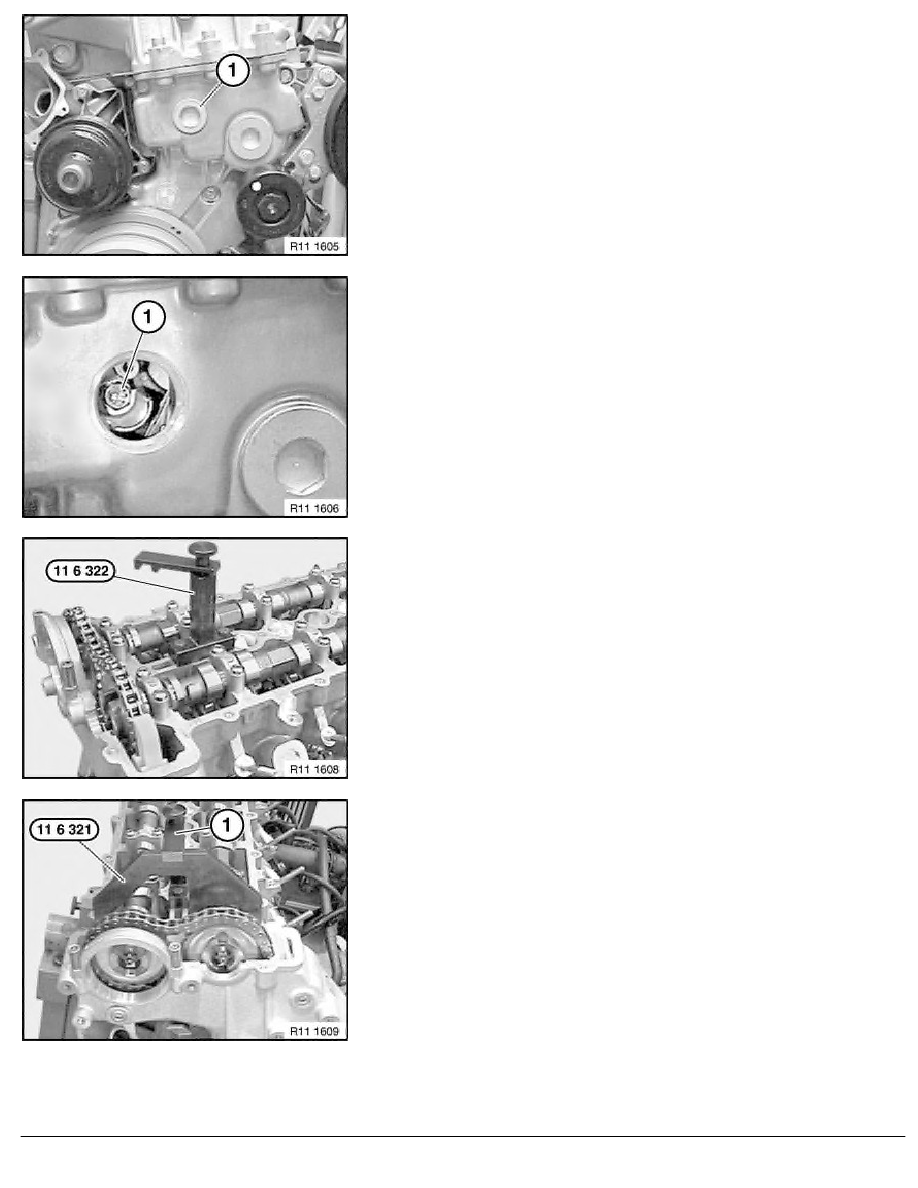 1

R11 1605

1

R11 1606

11 6 322

R11 1608

11 6 321

1

R11 1609