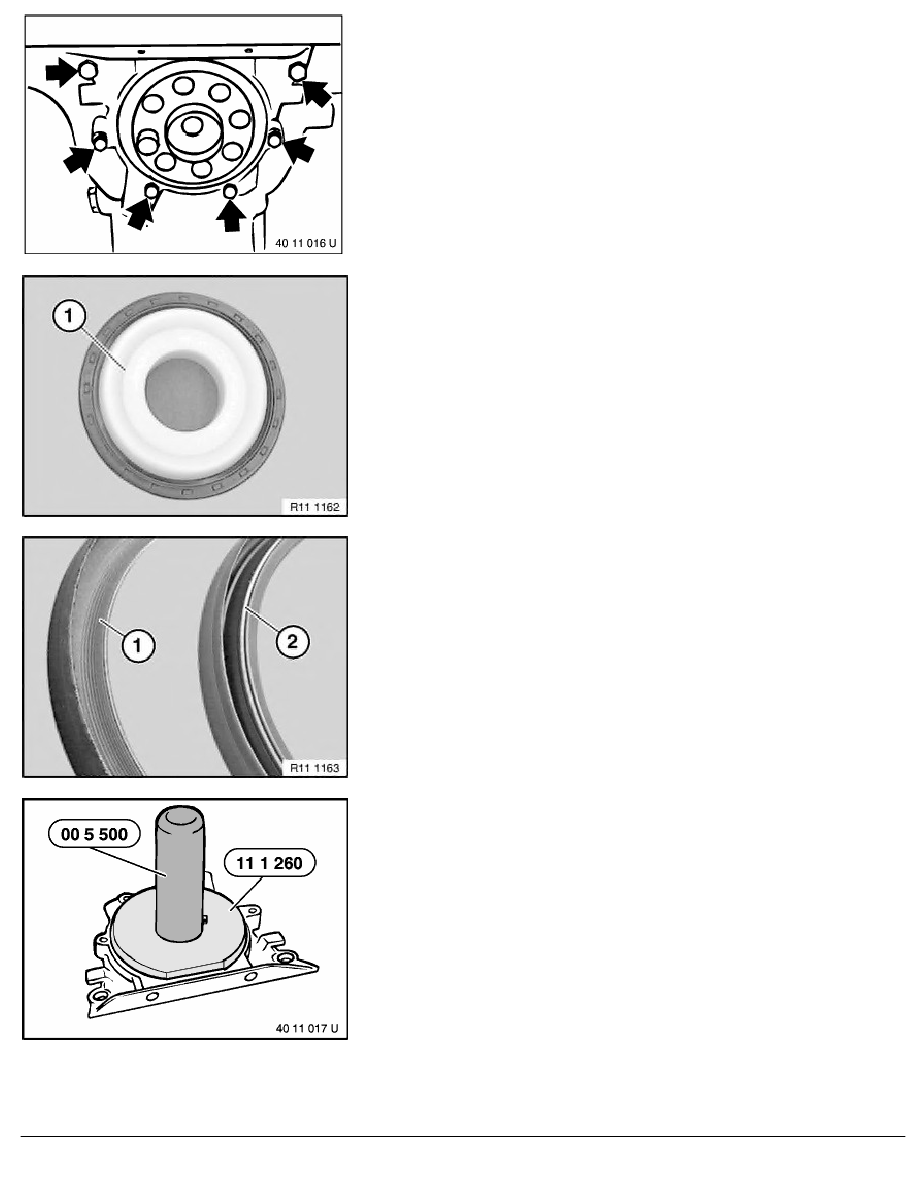 40 11 016 U

1

R11 1162

1

2

R11 1163

00 5 500

11 1 260

40 11 017 U