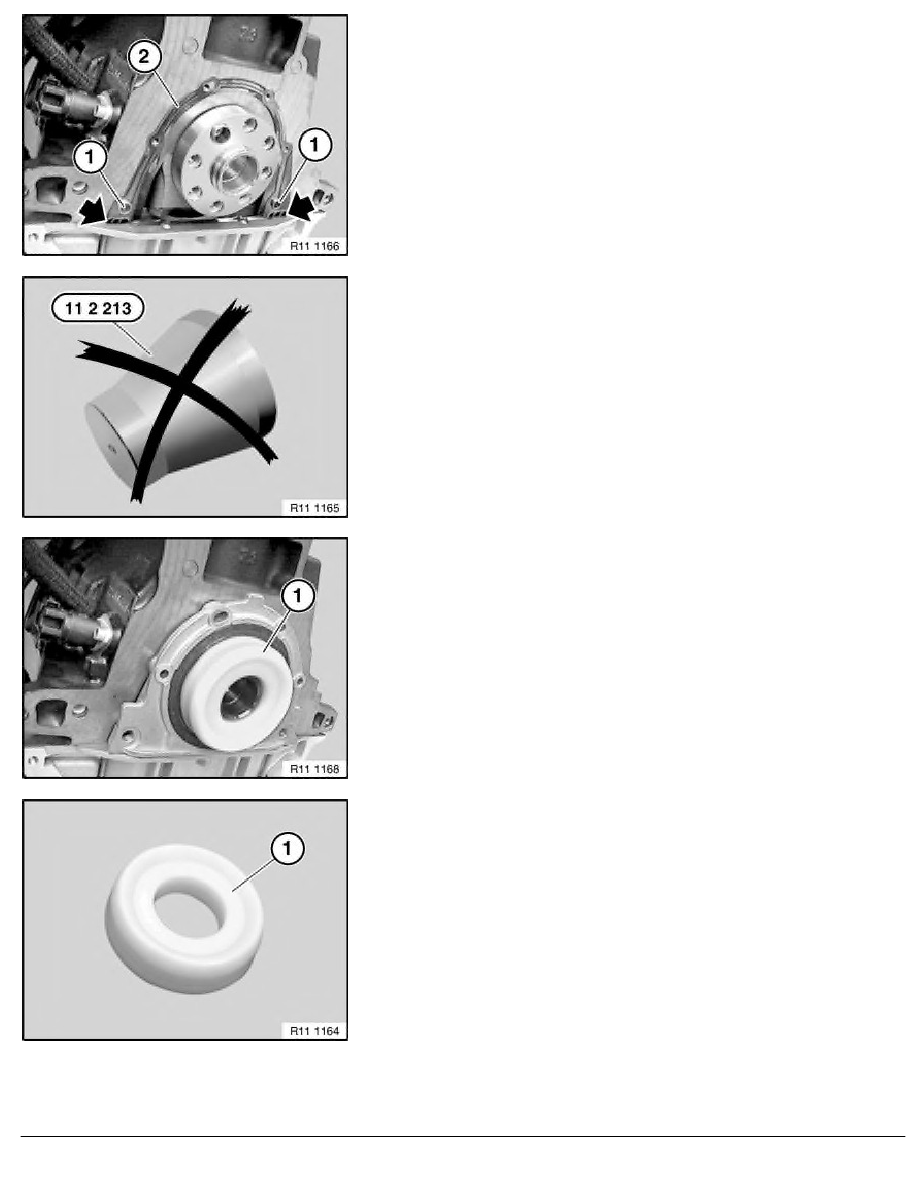 2

1

1

R11 1166

11 2 213

R11 1165

1

R11 1168

1

R11 1164