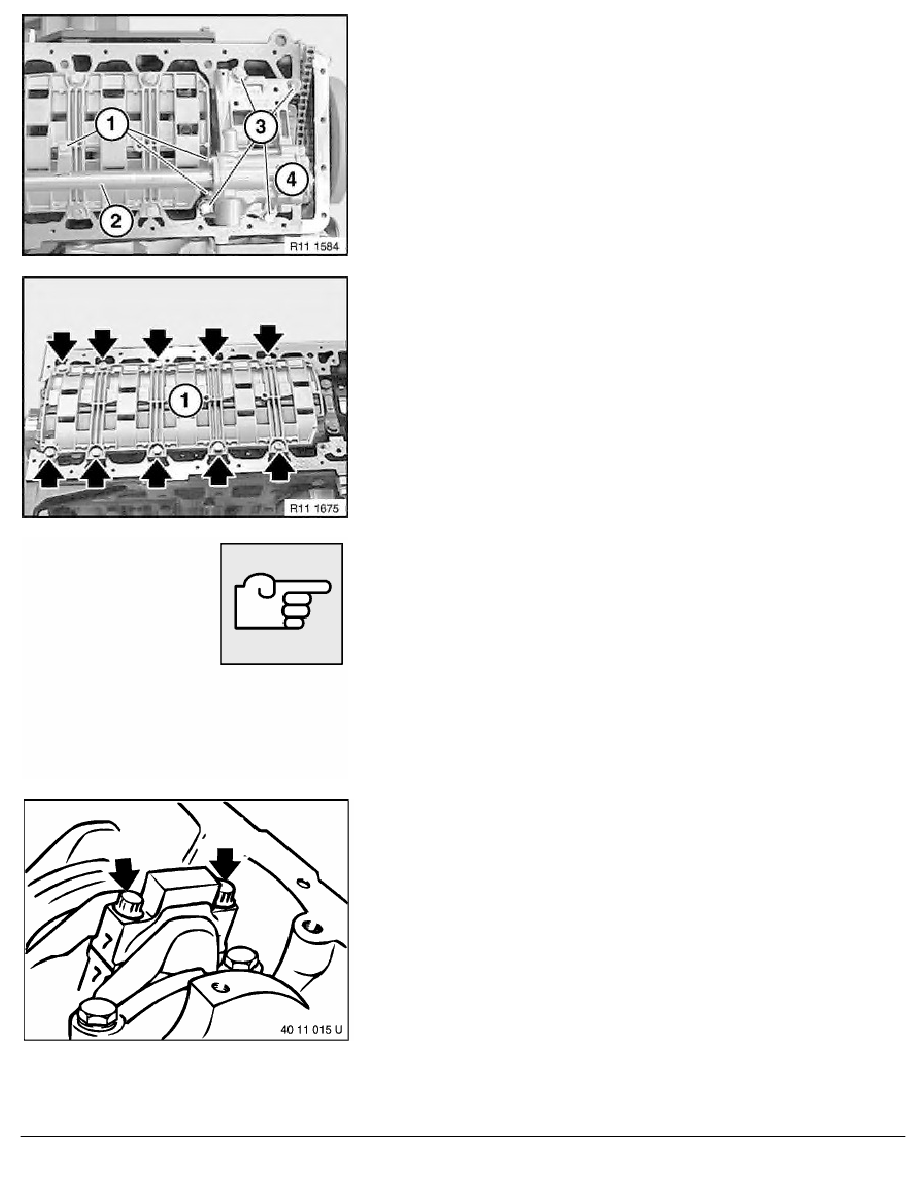 1
3
4
2
R11 1584

1
R11 1675

40 11 015 U