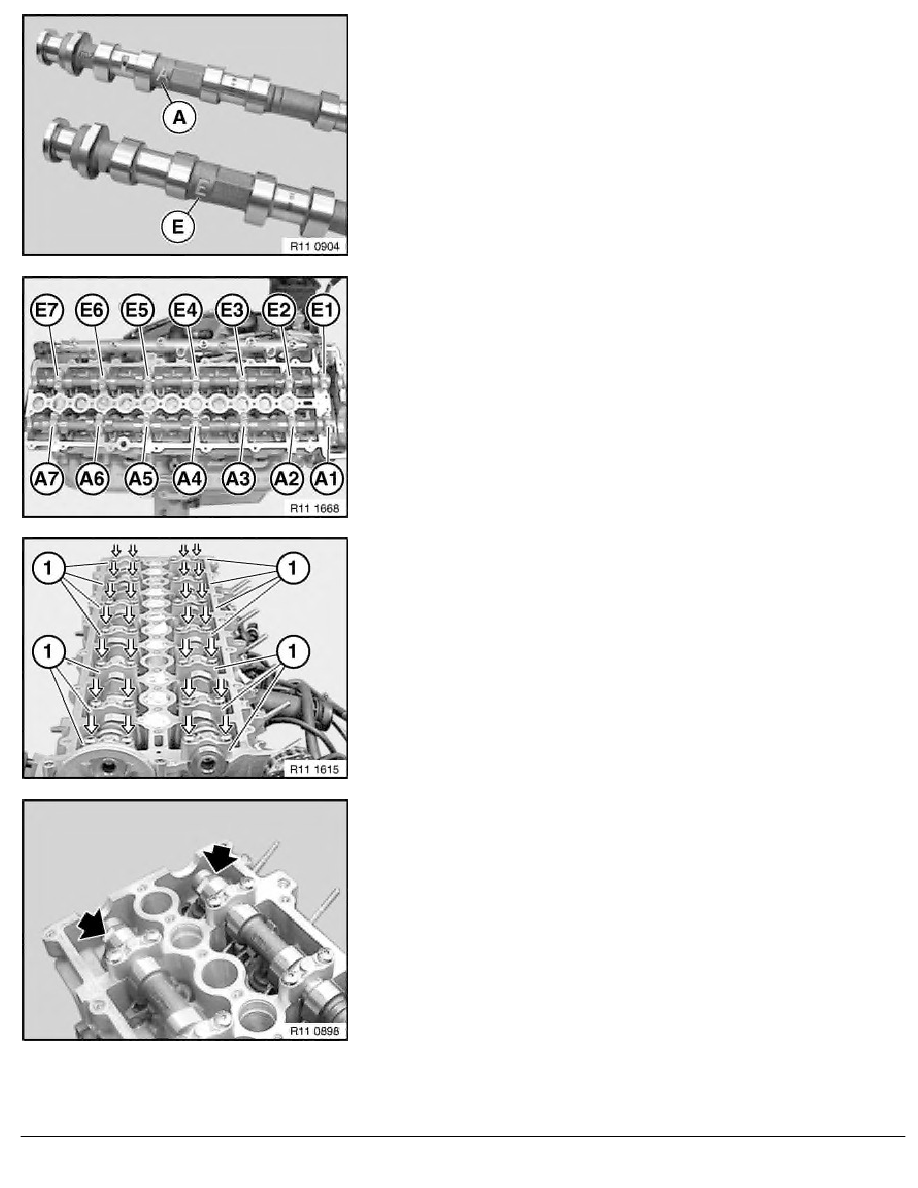 A
E
R11 0904

E7 E6 E5 E4 E3 E2 E1
A7 A6 A5 A4 A3 A2 A1
R11 1668

1 1
1 1
R11 1615

R11 0898