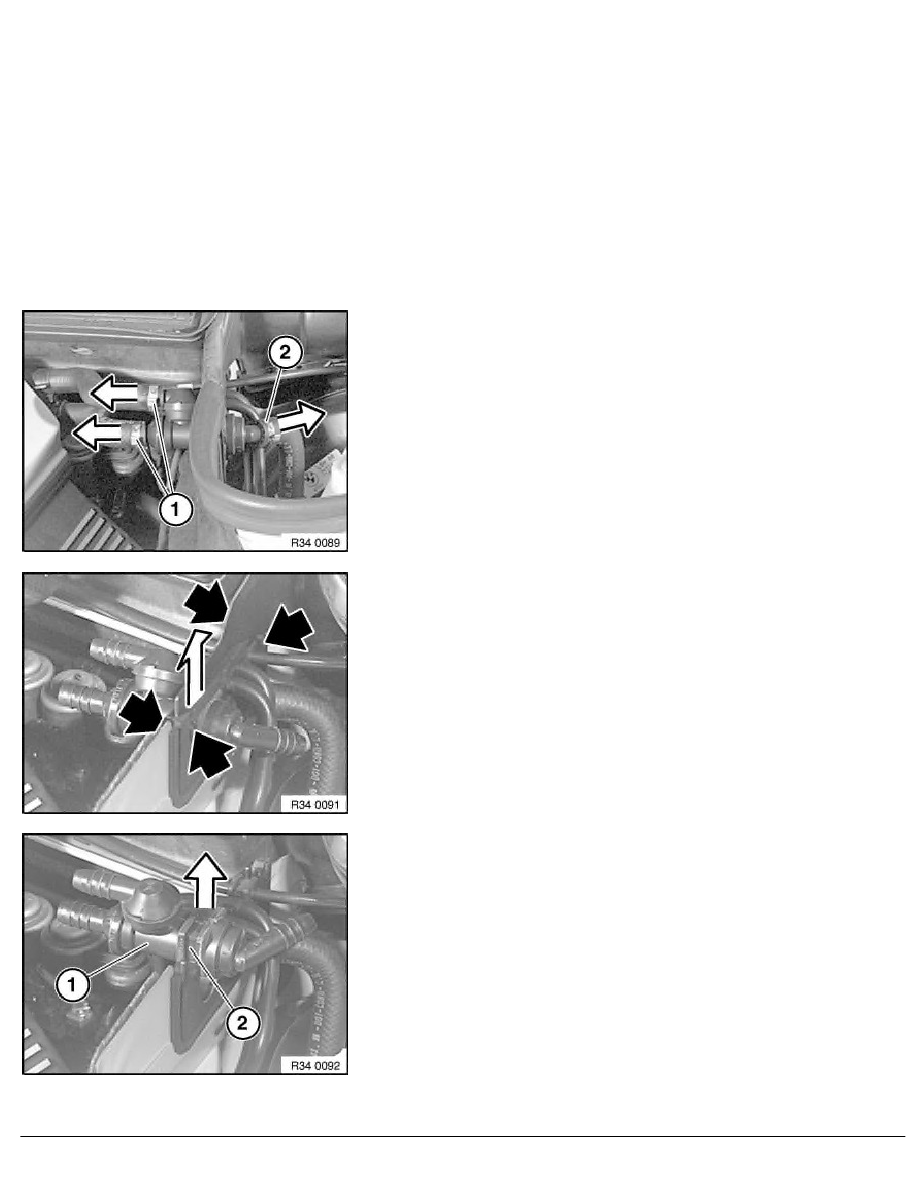 2

1

R34 0089

R34 0091

1

2

R34 0092