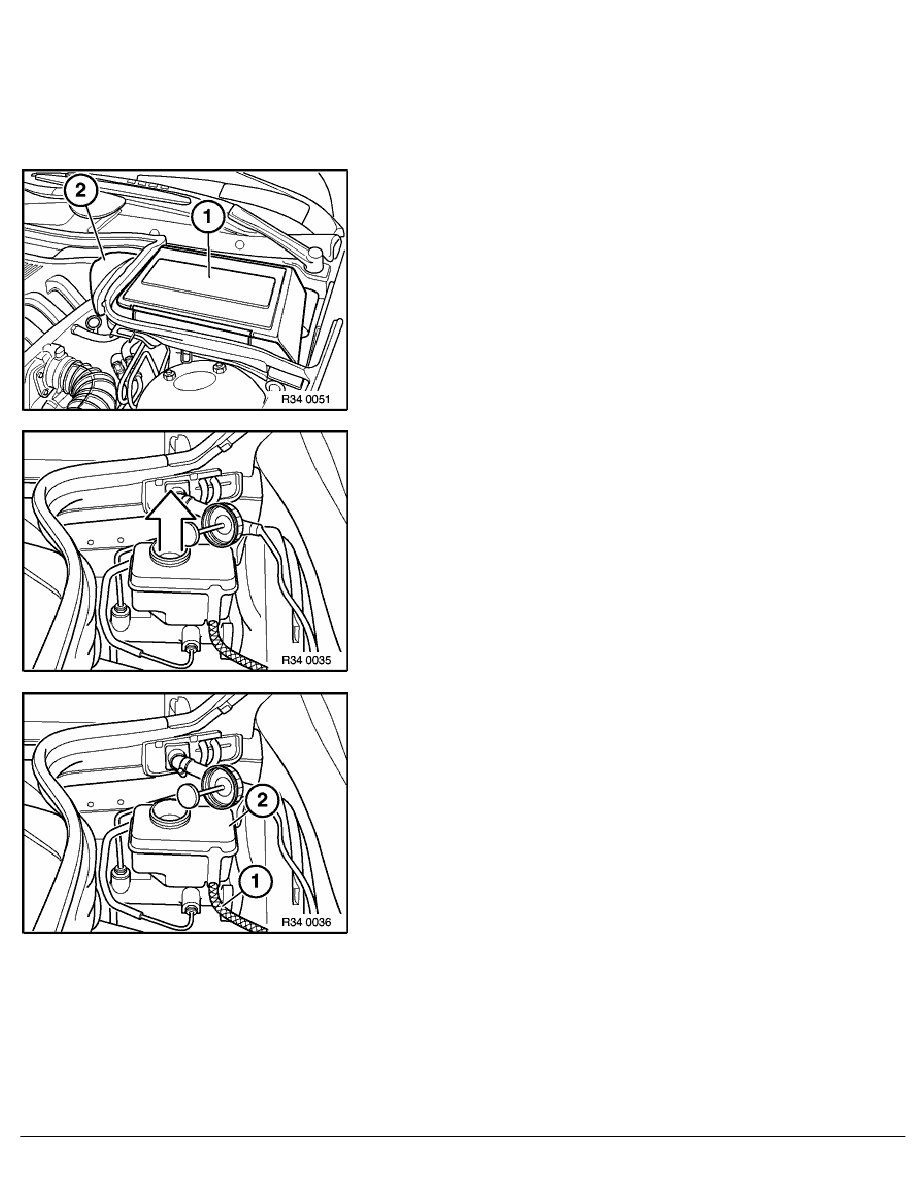 2

1

R34 0051

R34 0035

2

1

R34 0036