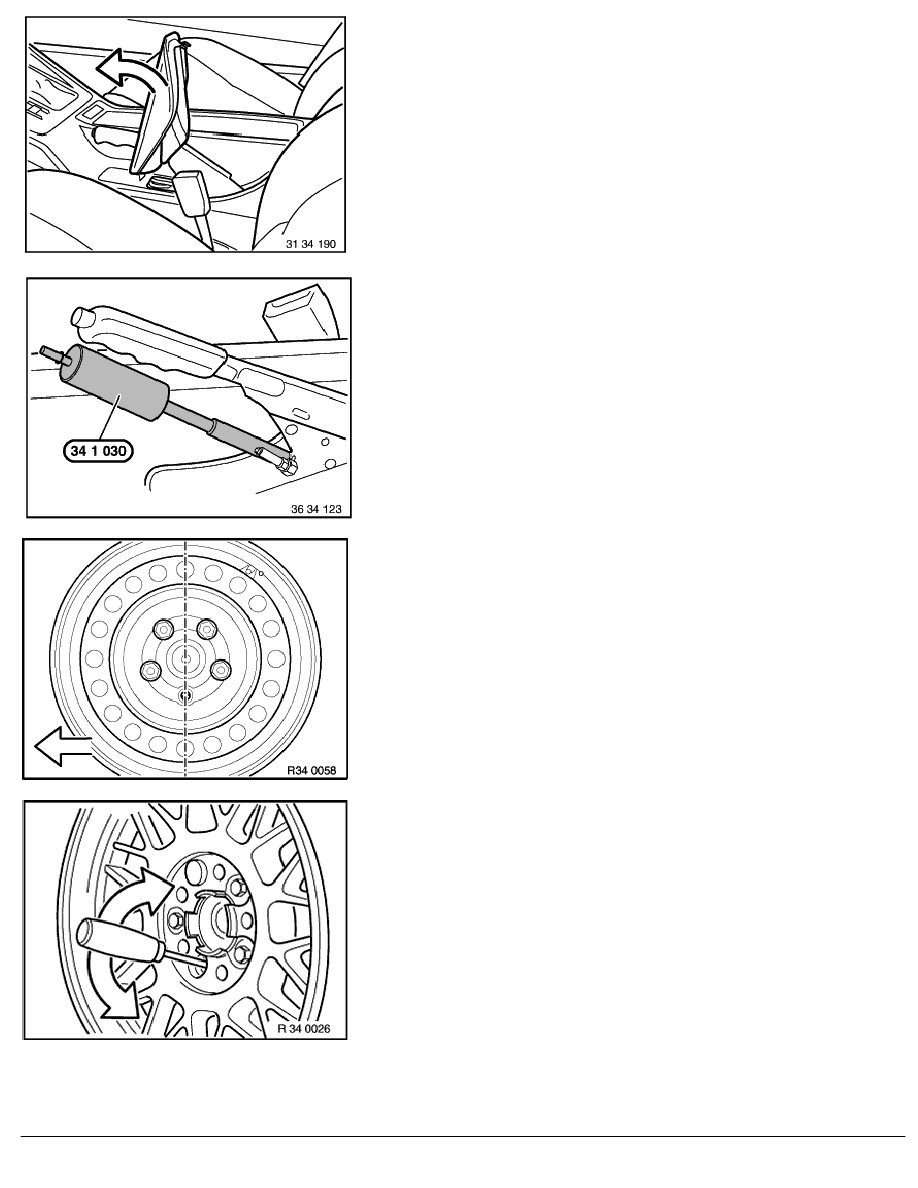 31 34 190

34 1 030

36 34 123

R34 0058

R 34 0026