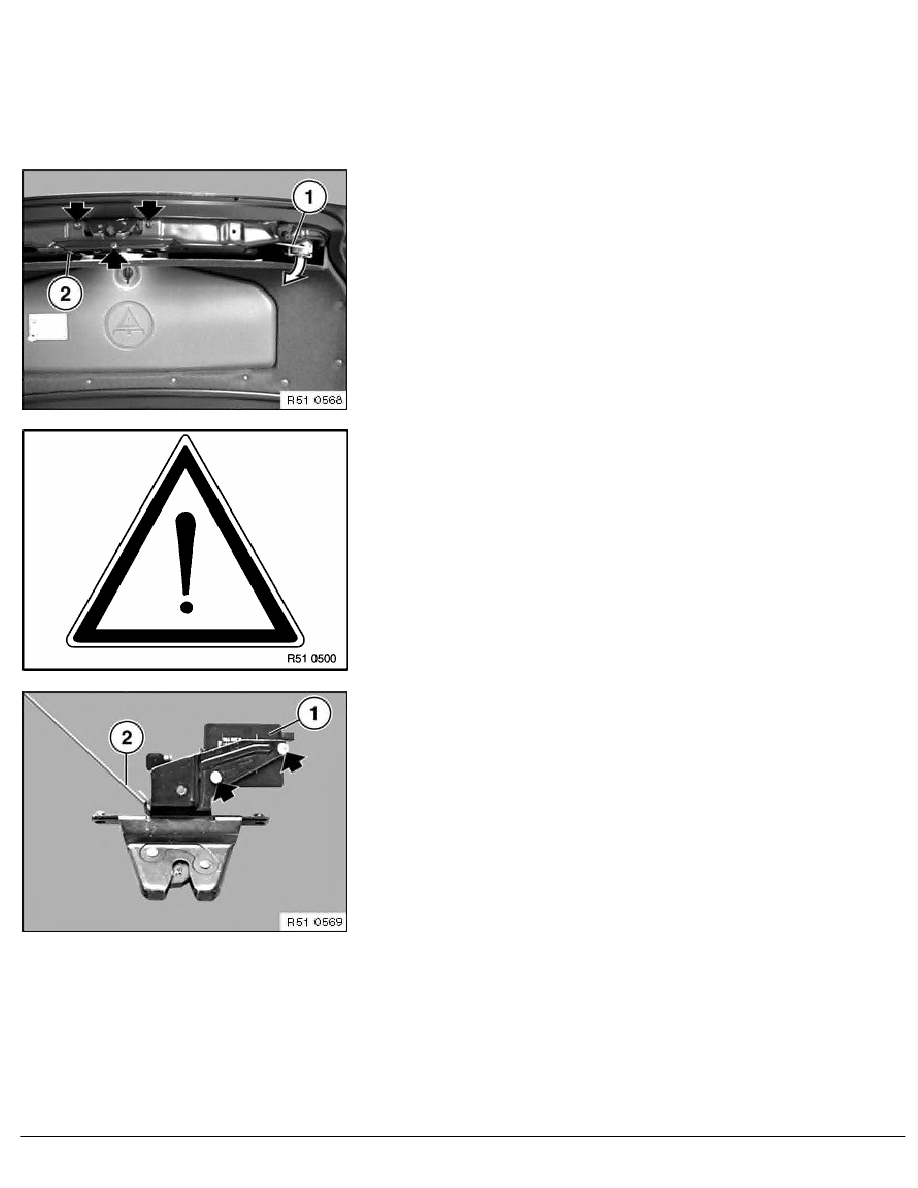 1

2

R51 0568

R51 0500

1

2

R51 0569