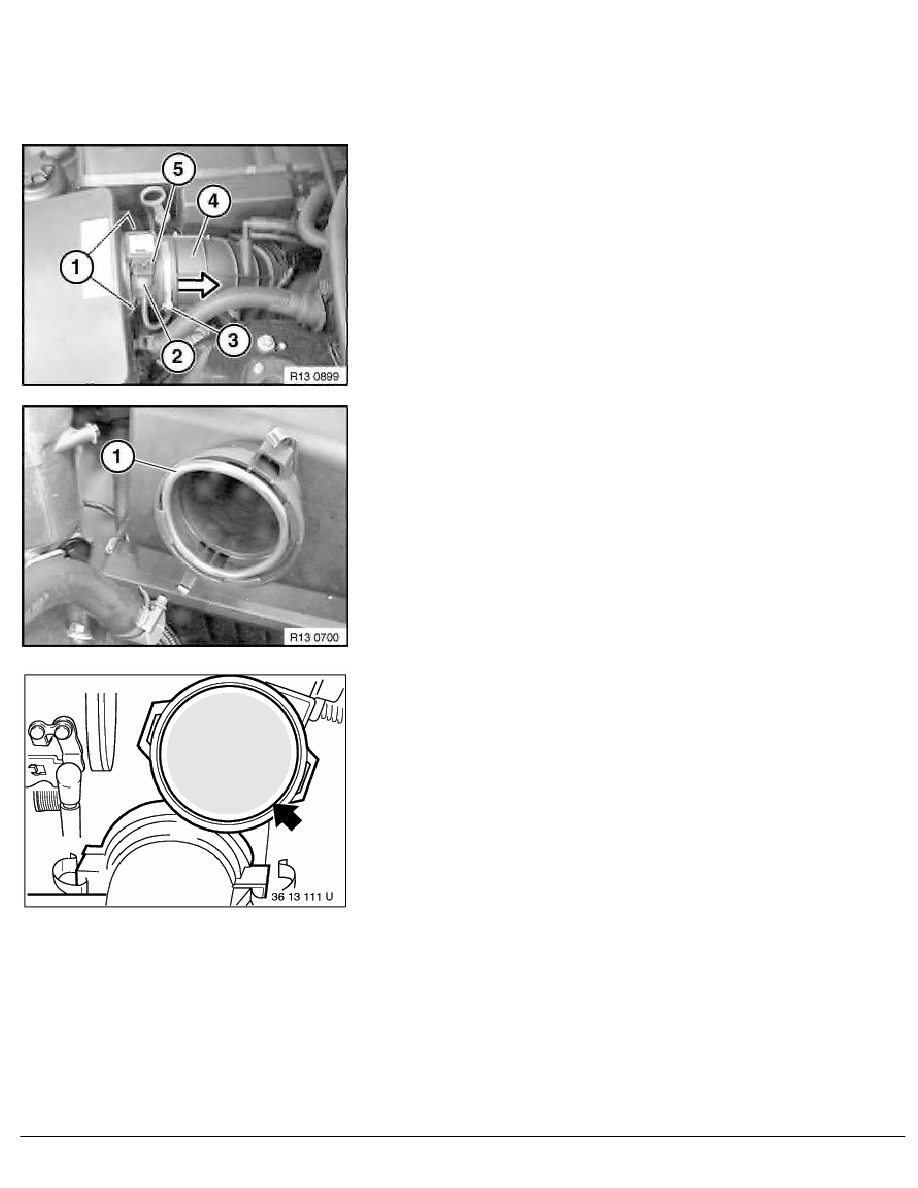 5
4
1
2
3
R13 0899

1
R13 0700

36 13 111 U