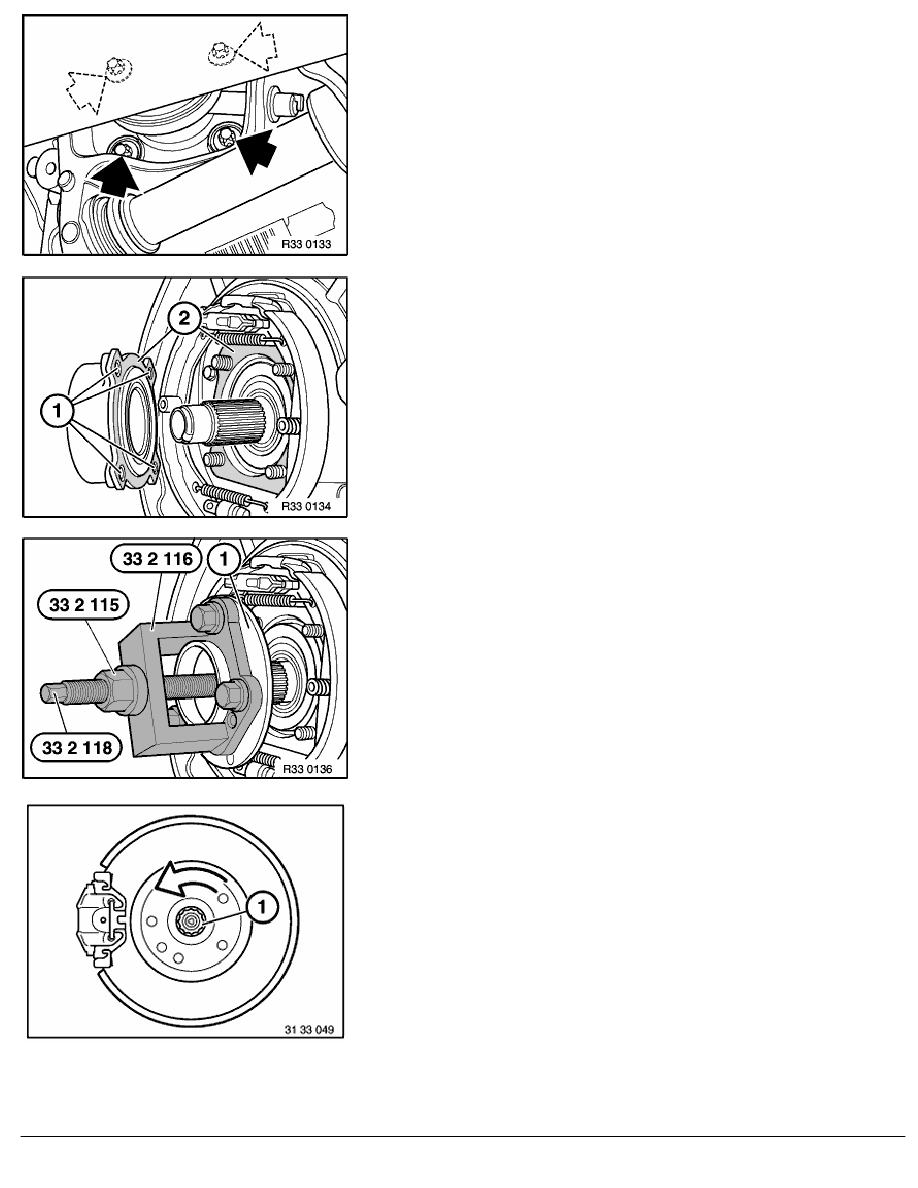 R33 0133

2
1
R33 0134

33 2 116
1
33 2 115
33 2 118
R33 0136

1
31 33 049