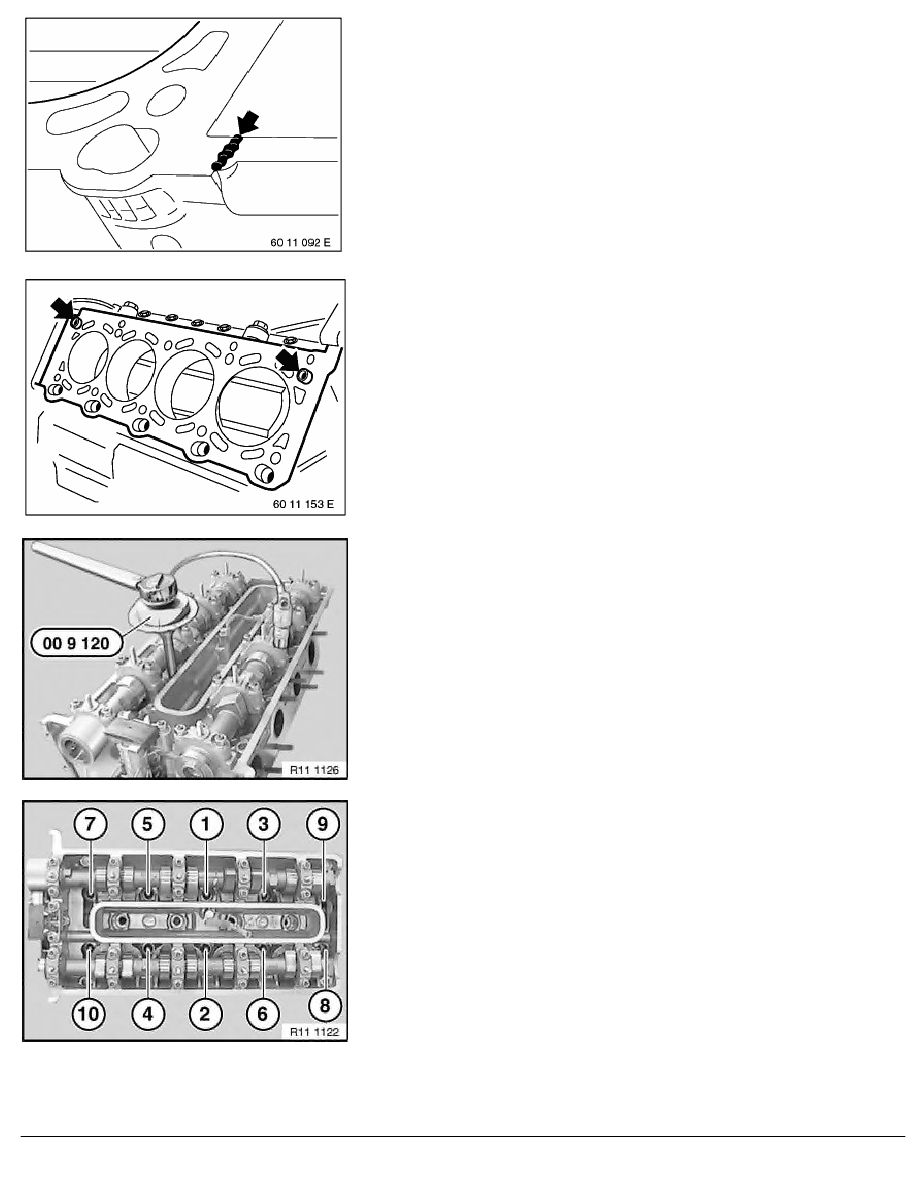 60 11 092 E

60 11 153 E

00 9 120

R11 1126

7
5
1
3
9
10
4
2
6
8

R11 1122