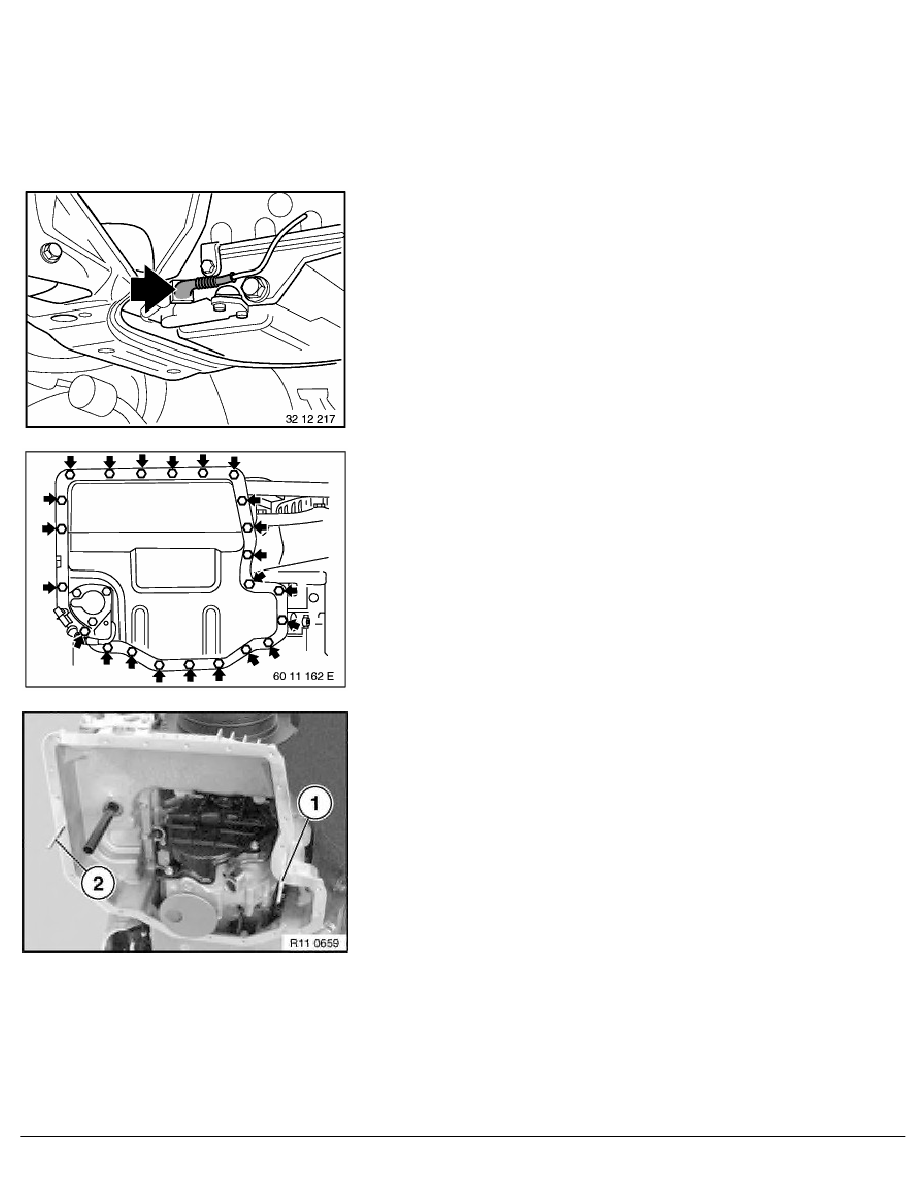 32 12 217

60 11 162 E

1

2

R11 0659