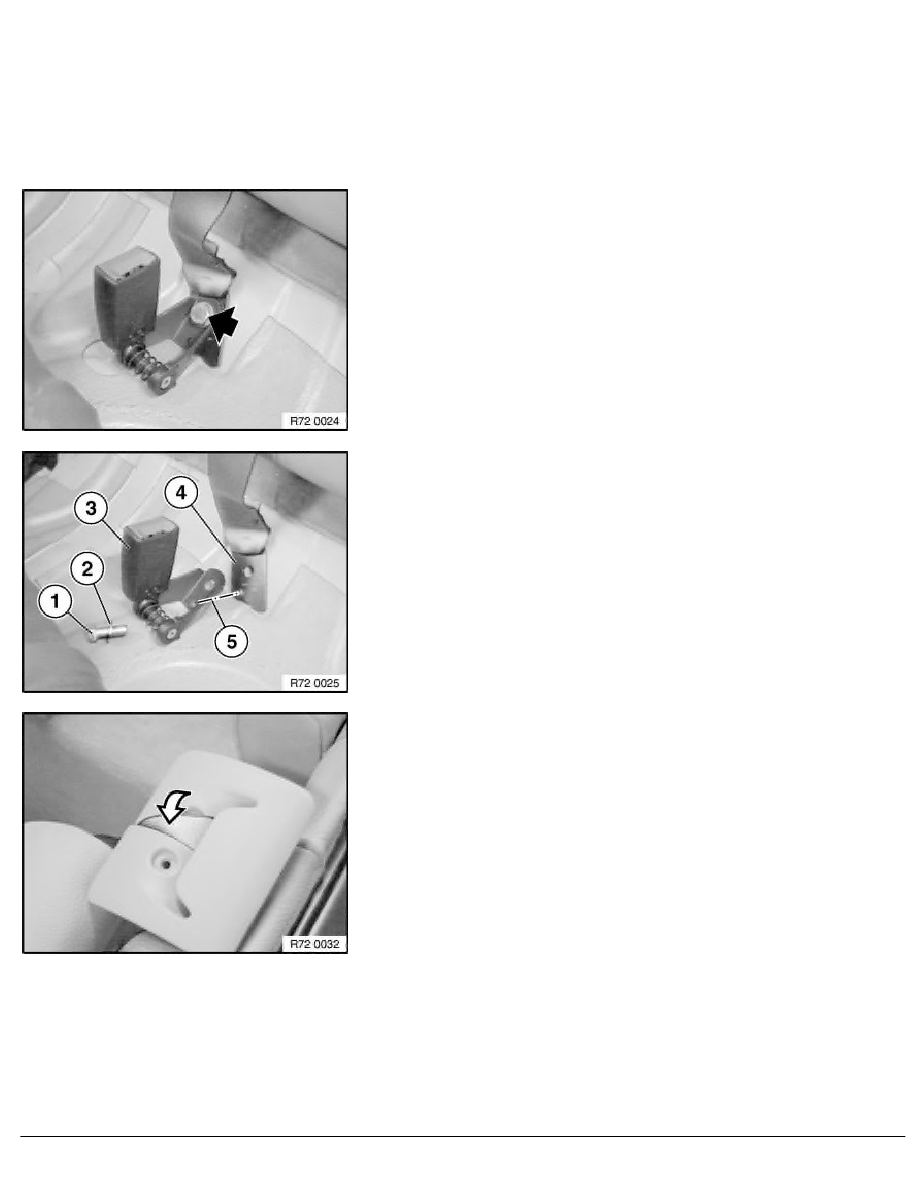 R72 0024

3
4
2
1
5
R72 0025

R72 0032