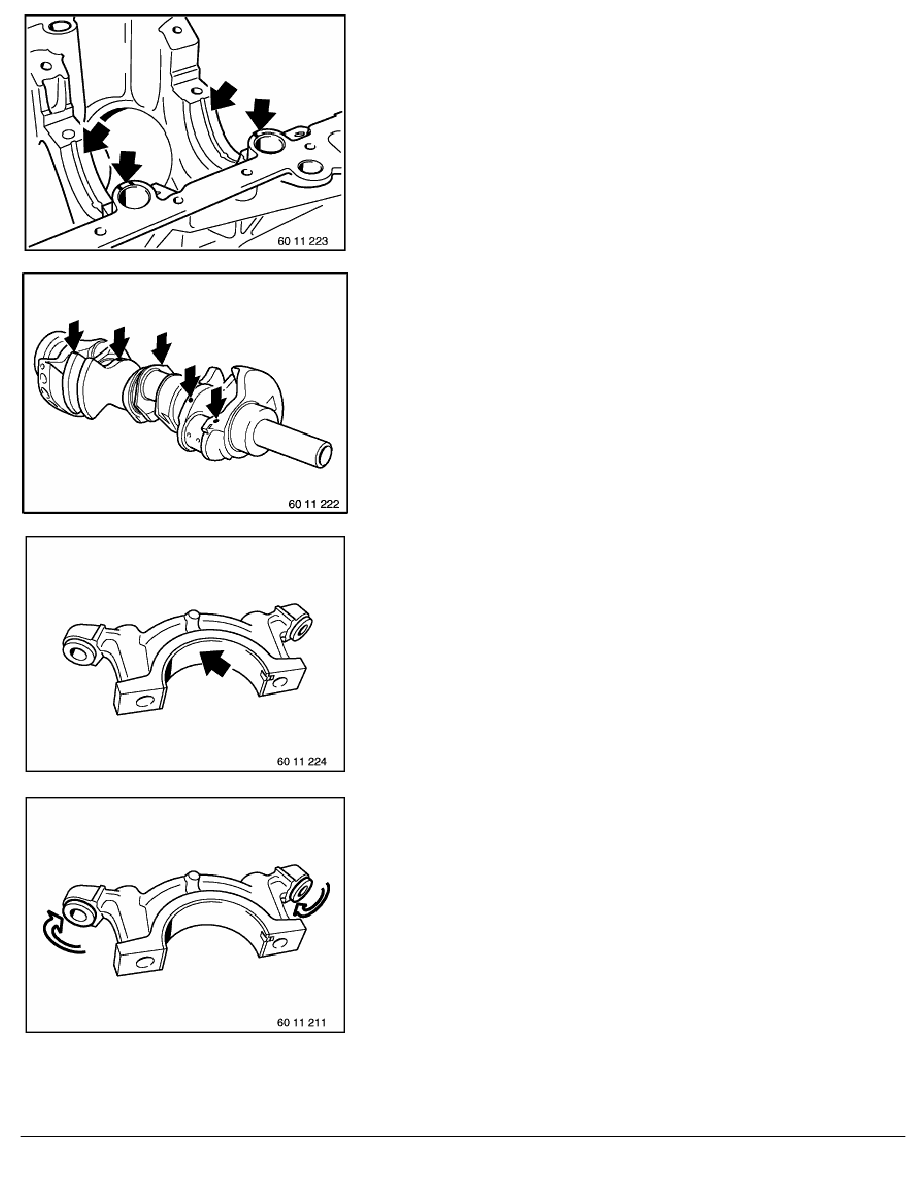 60 11 223

60 11 222

60 11 224

60 11 211