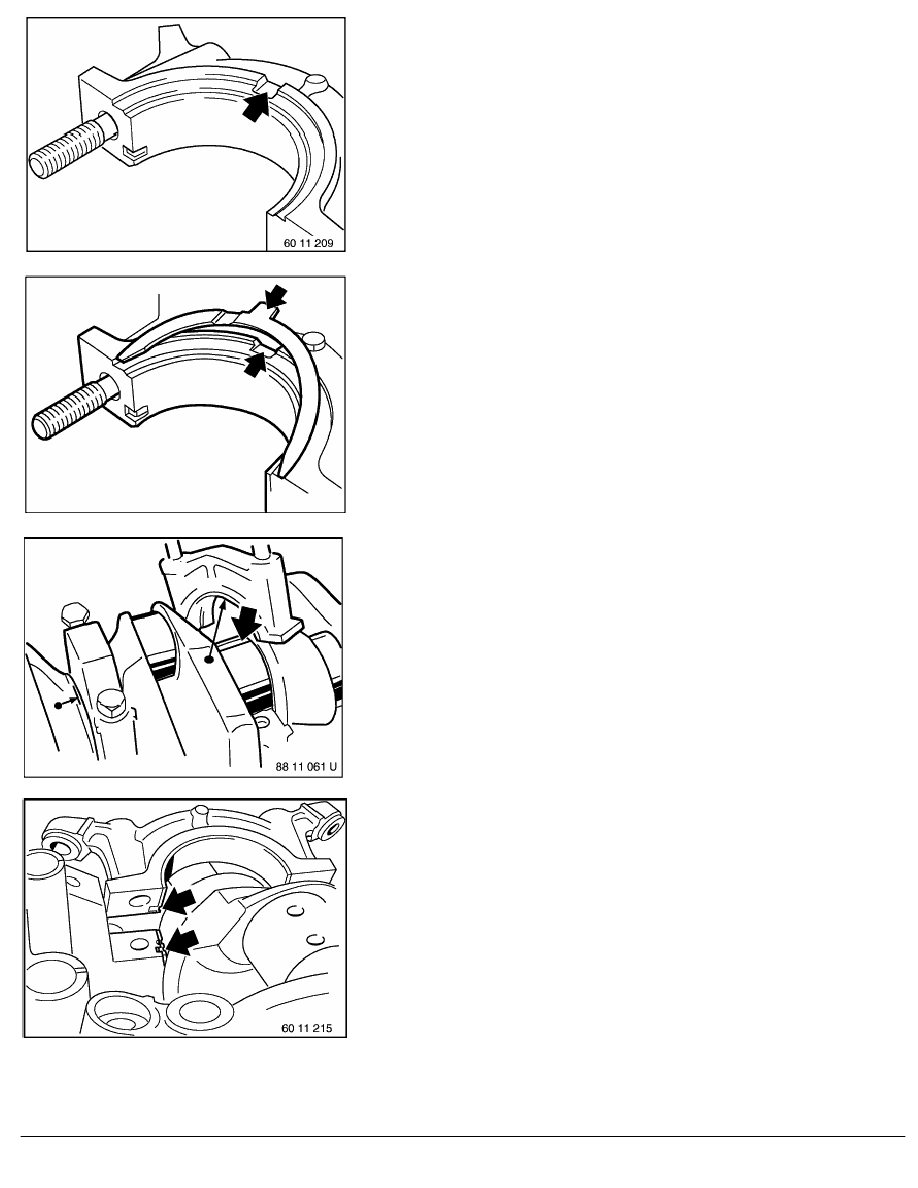 60 11 209

88 11 061 U

60 11 215