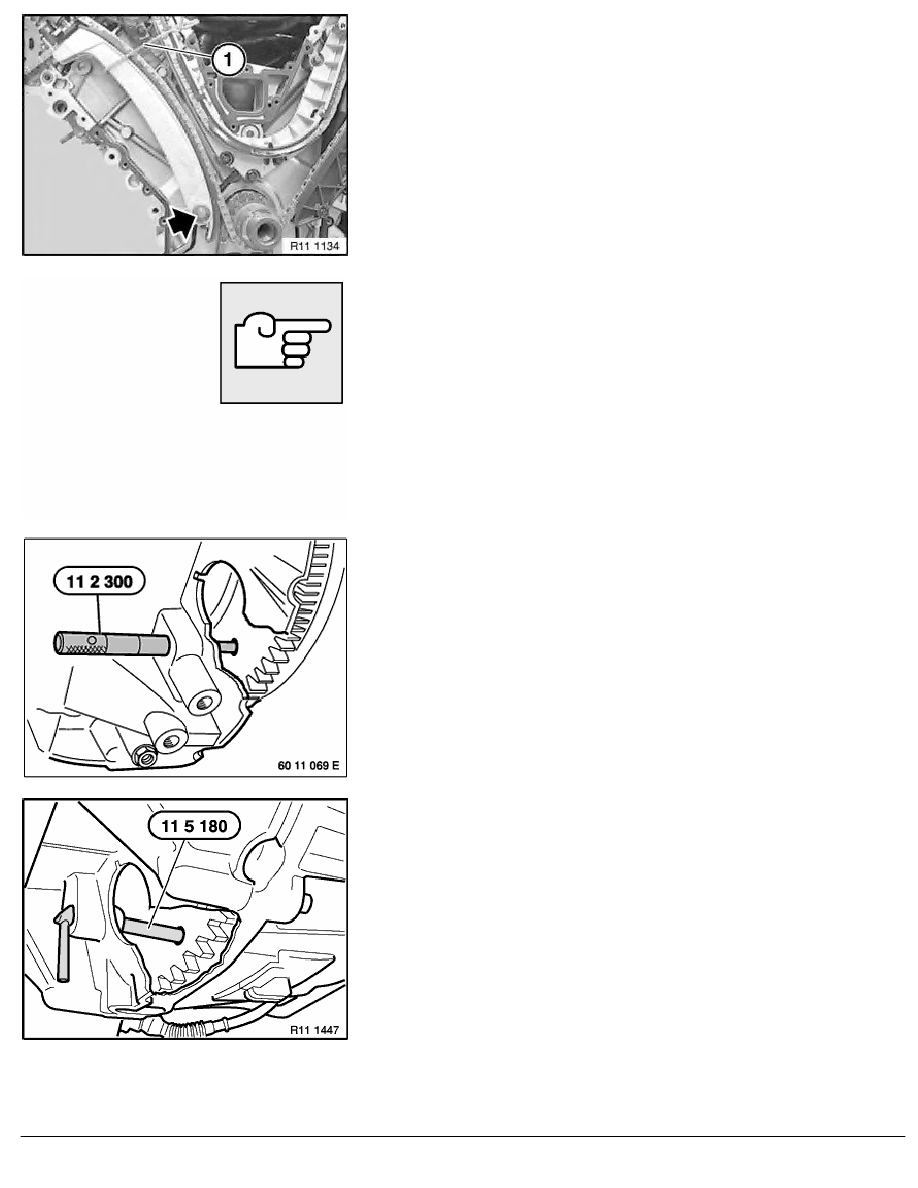 1

R11 1134

11 2 300

60 11 069 E

11 5 180

R11 1447