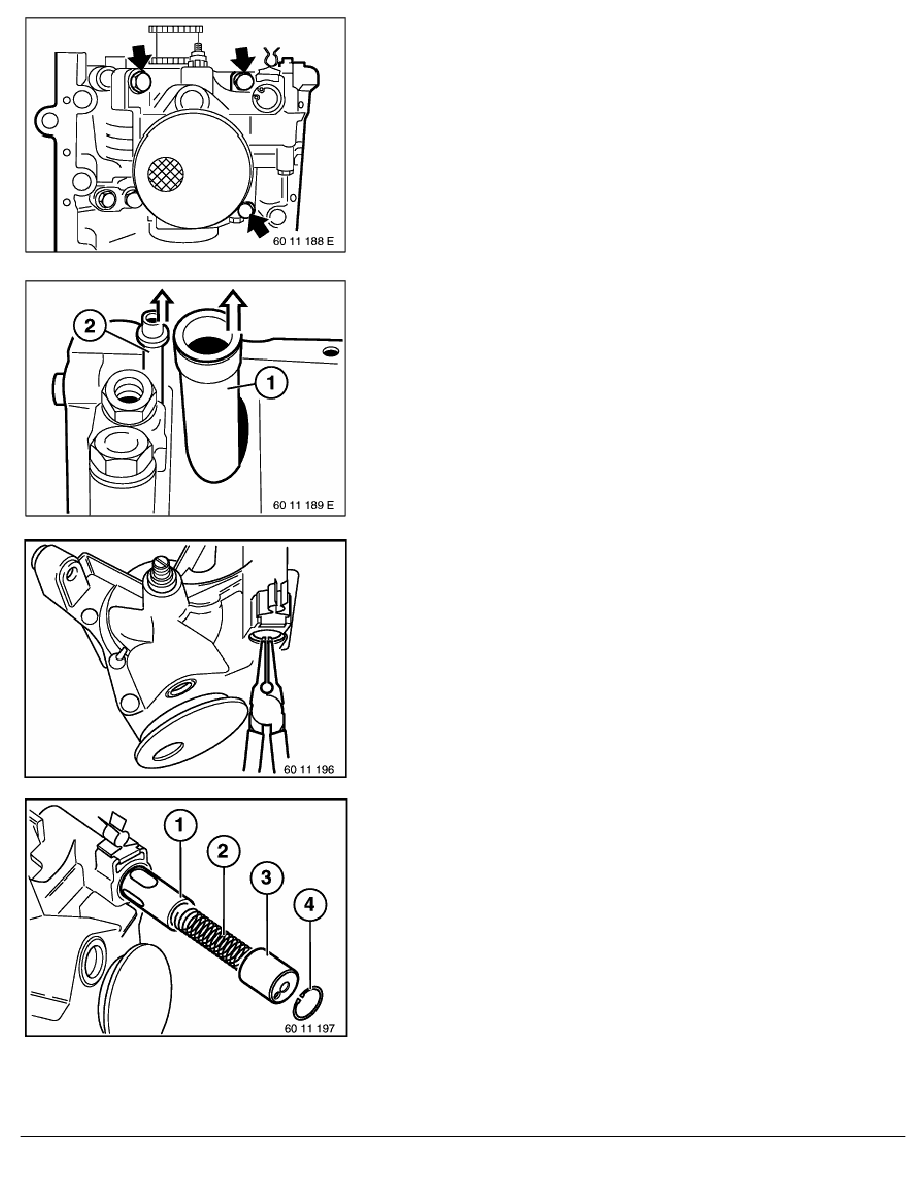 60 11 188 E

2
1
60 11 189 E

60 11 196

1
2
3
4
60 11 197