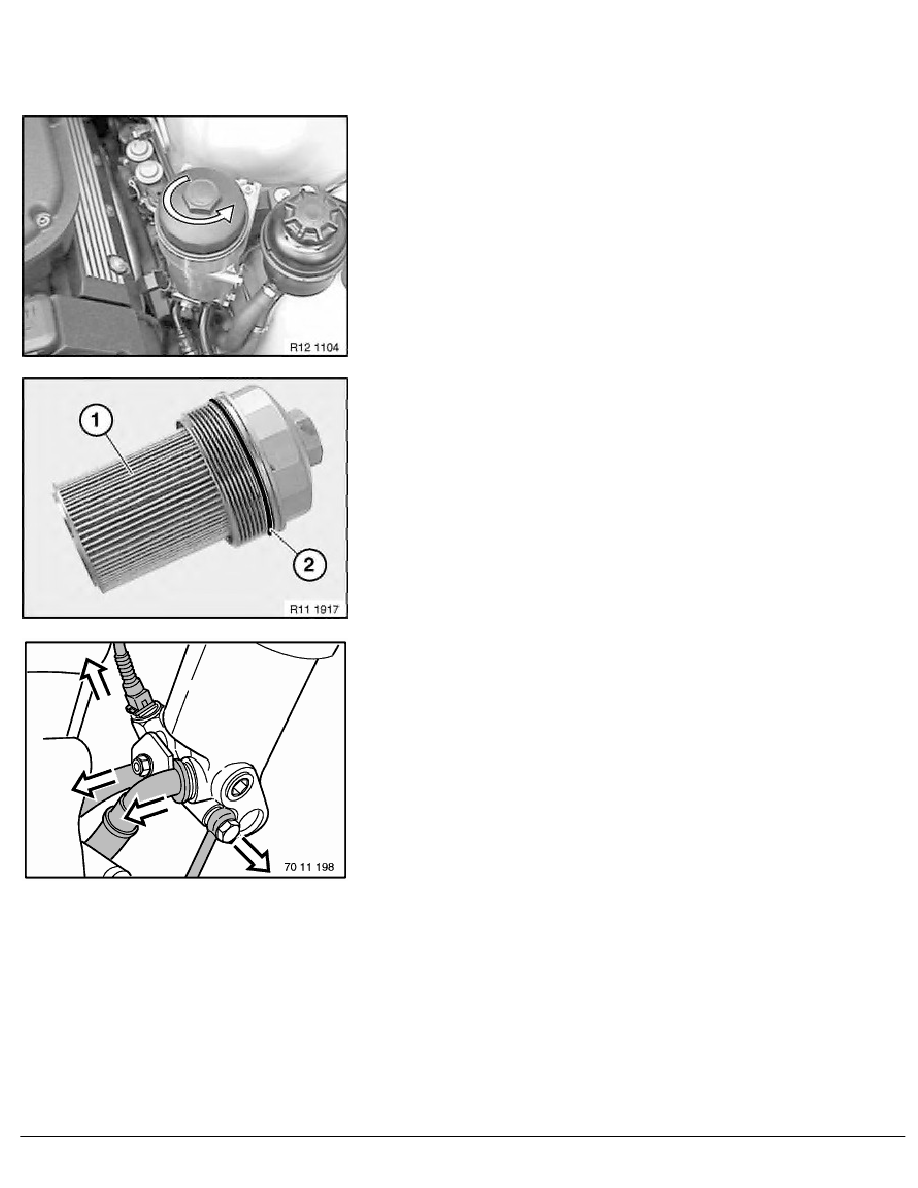 R12 1104

1

2

R11 1917

70 11 198