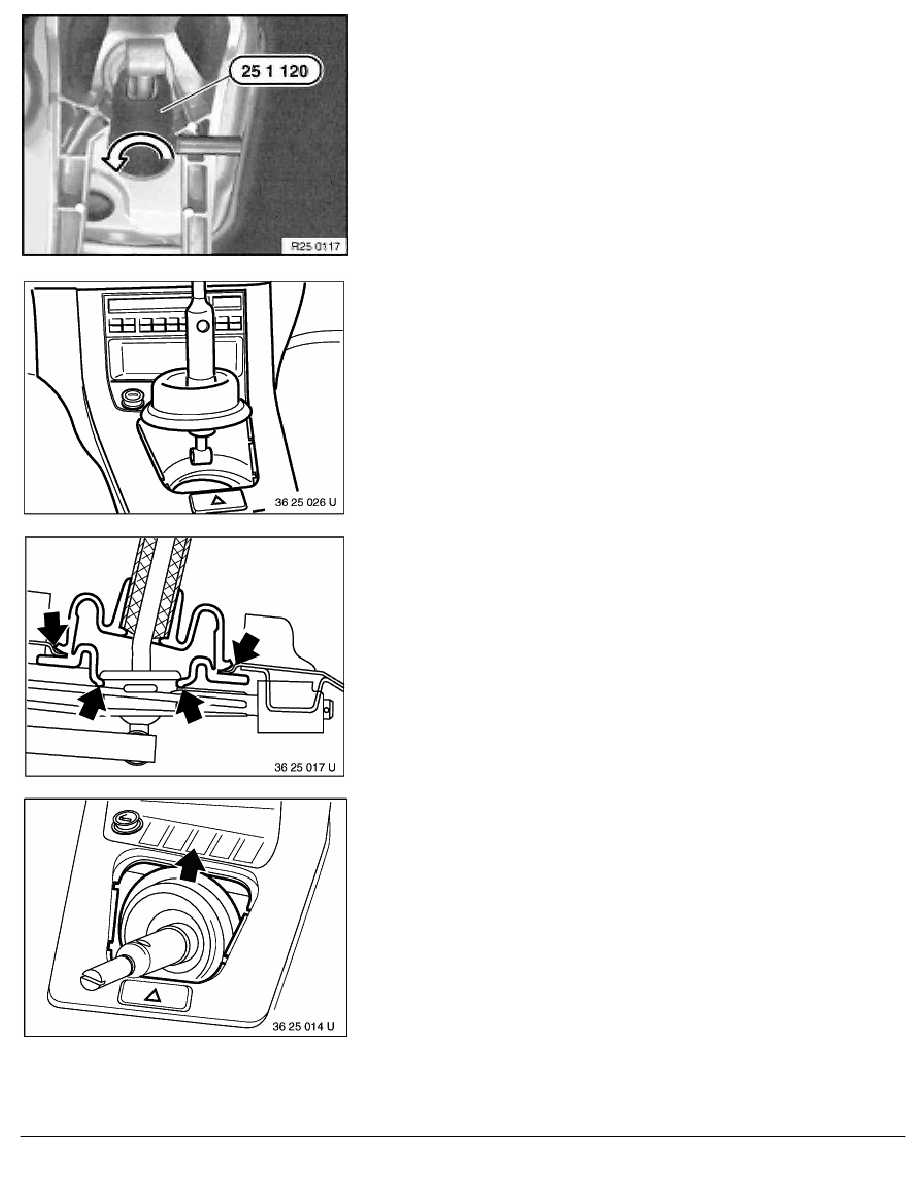 25 1 120

R25 0117

36 25 026 U

36 25 017 U

36 25 014 U