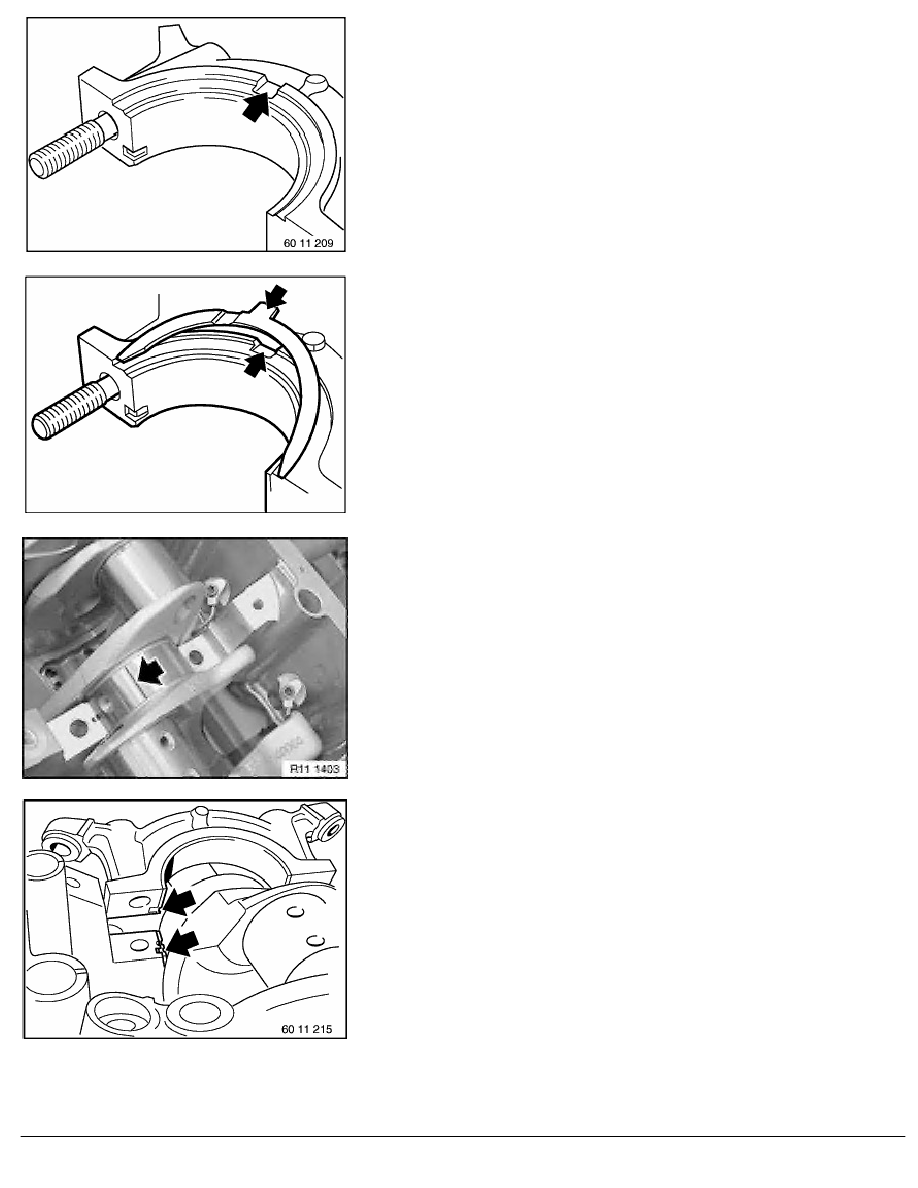 60 11 209

R11 1403

60 11 215