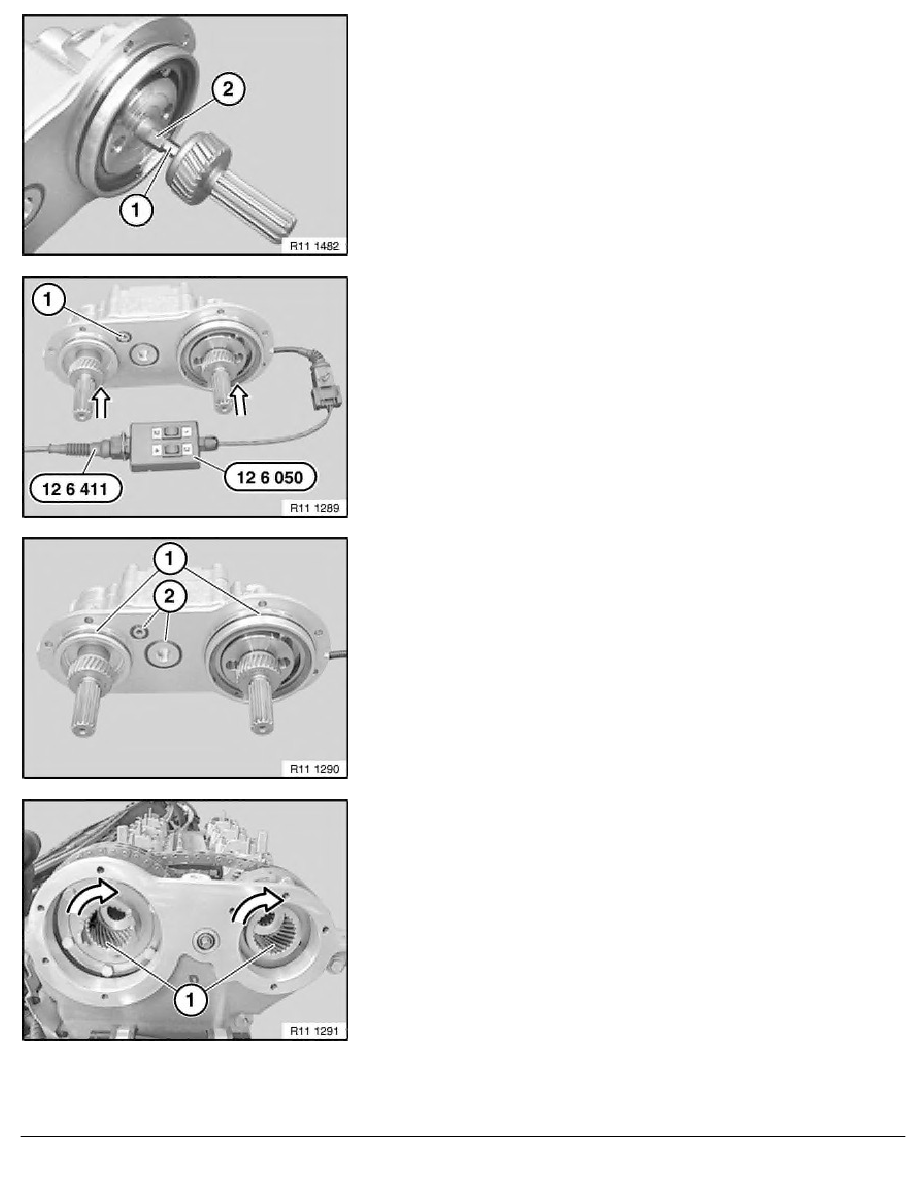 2
1
R11 1482

1
12 6 411
12 6 050
R11 1289

1
2
R11 1290

1
R11 1291