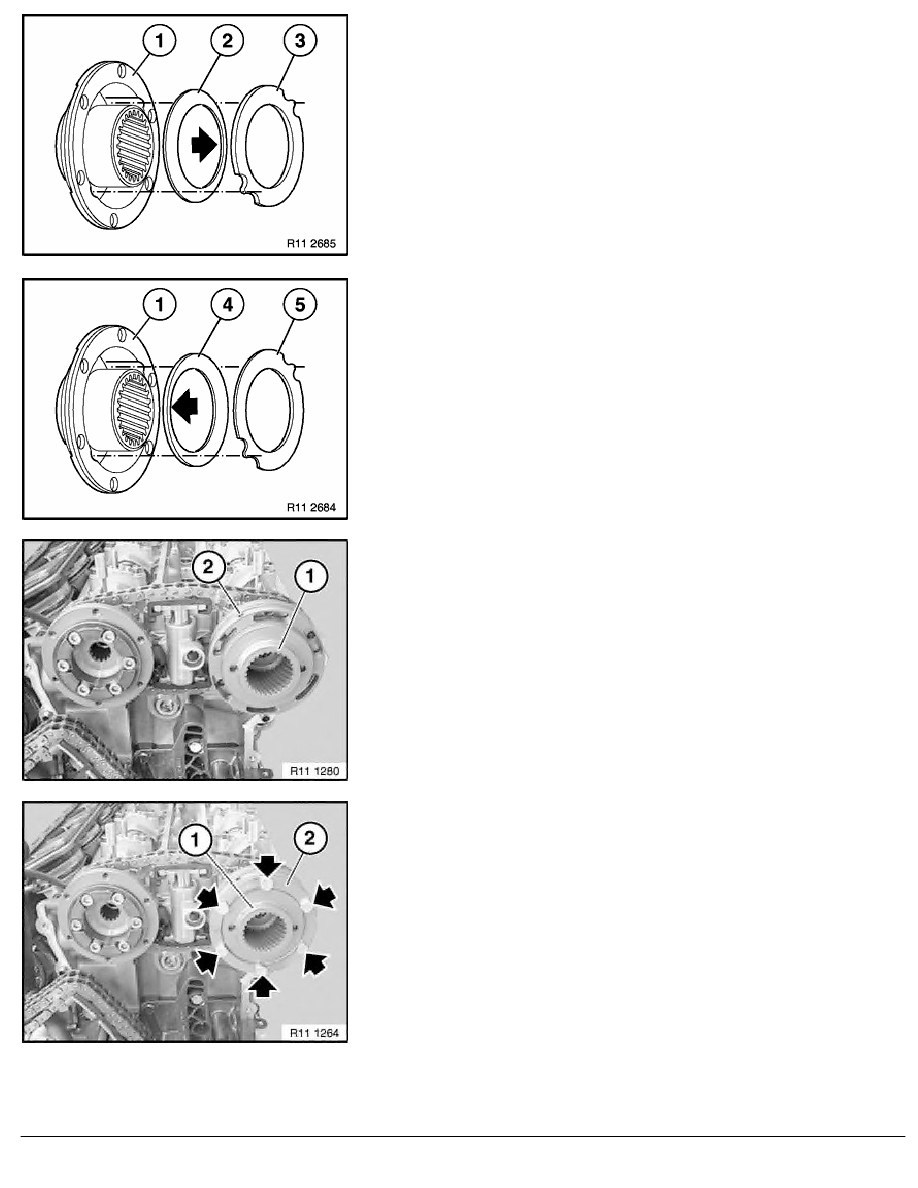 1
2
3
R11 2685

1
4
5
R11 2684

2
1
R11 1280

1
2
R11 1264