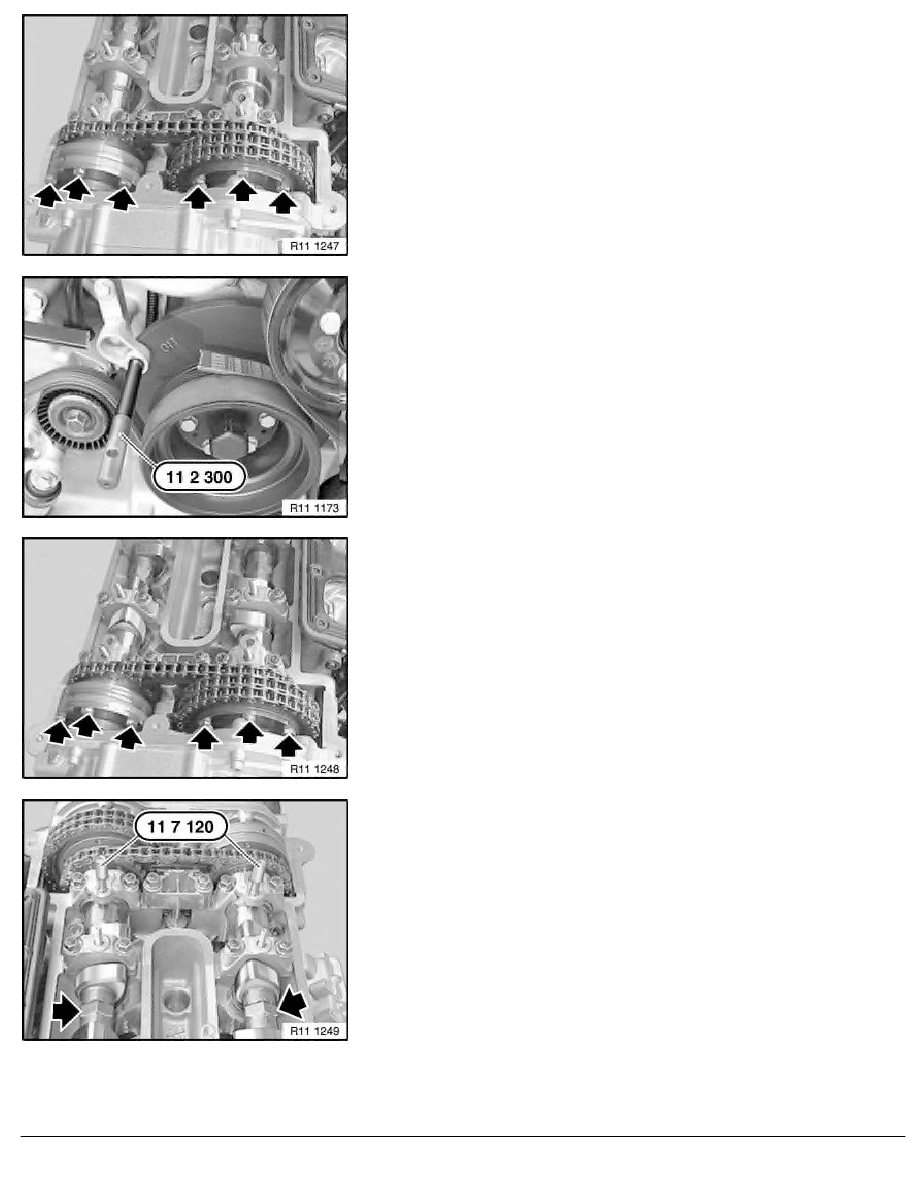 R11 1247

11 2 300

R11 1173

R11 1248

11 7 120

R11 1249