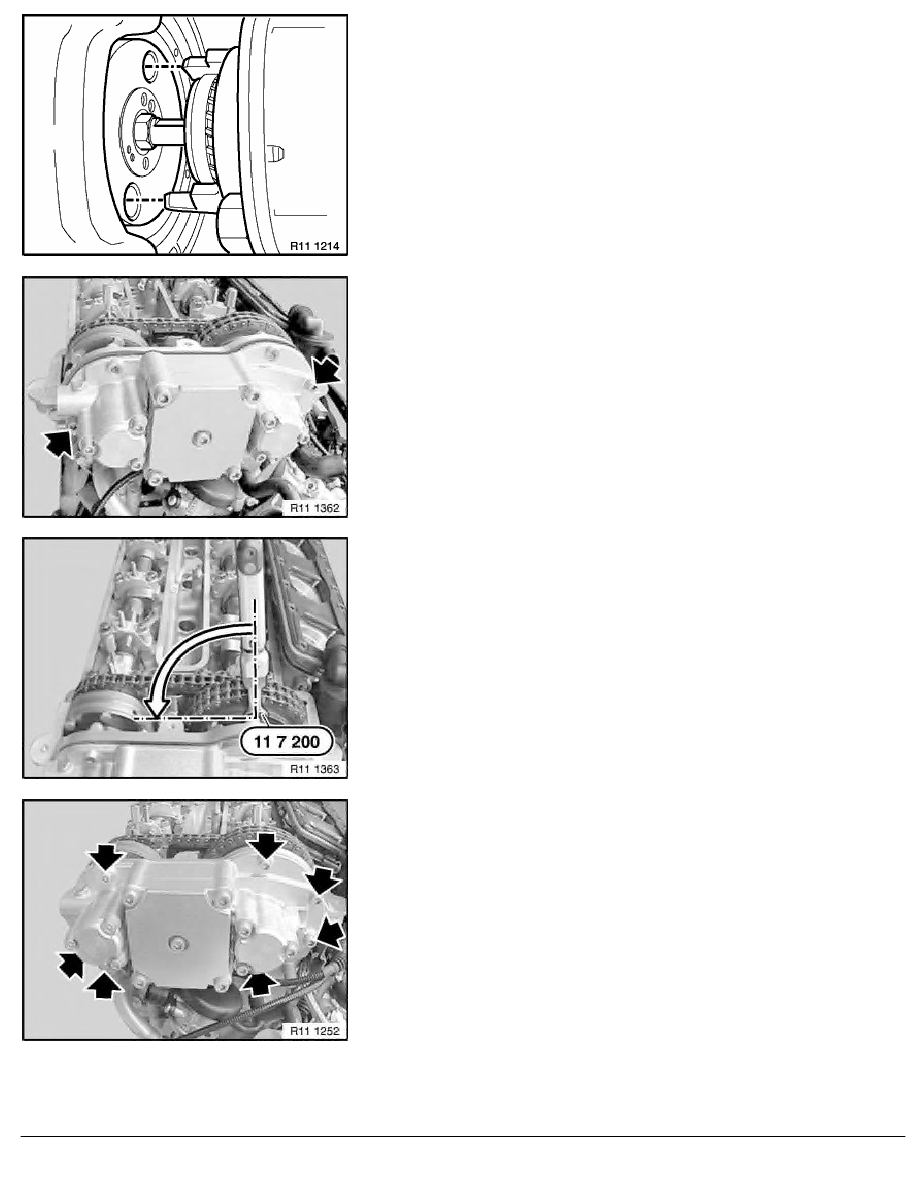 R11 1214

R11 1362

11 7 200

R11 1363

R11 1252