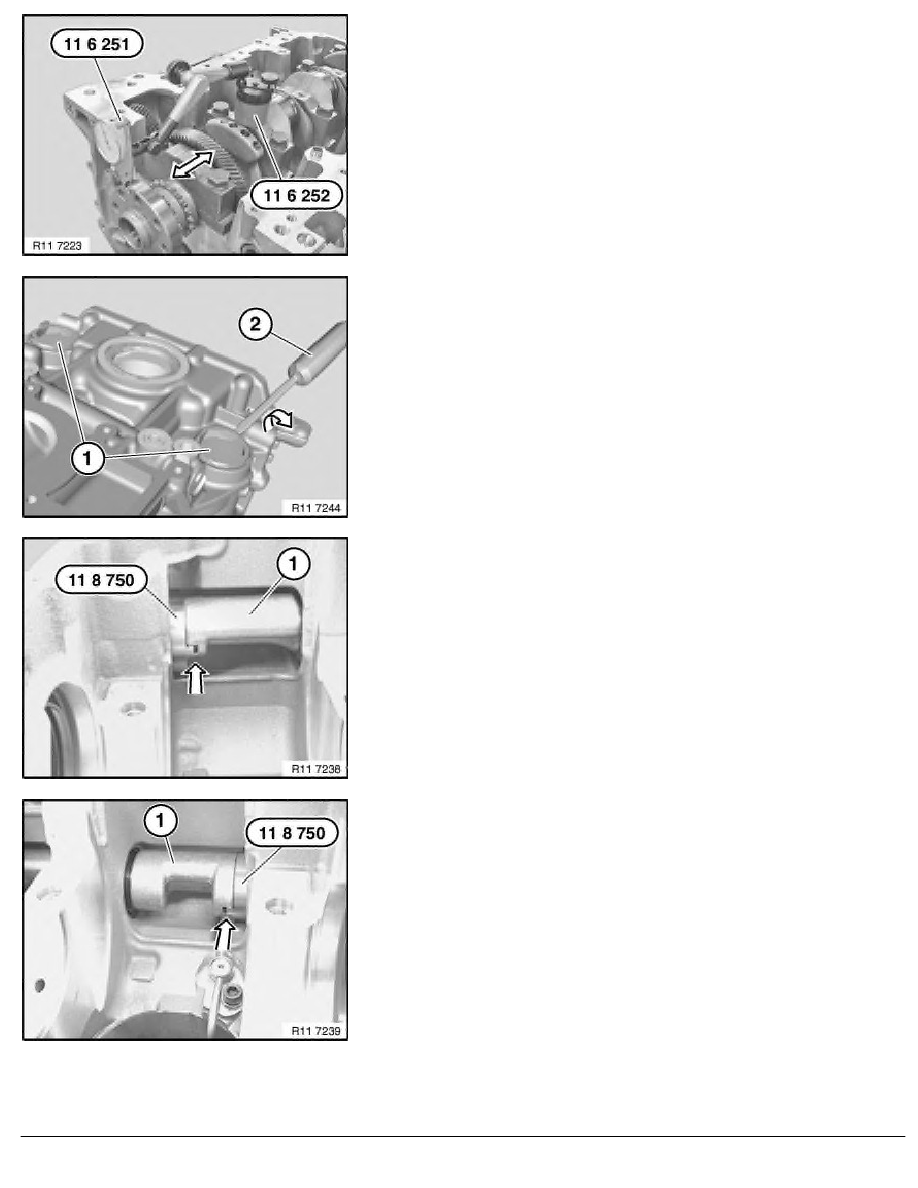 11 6 251

11 6 252

R11 7223

2

1

R11 7244

11 8 750

1

R11 7238

1

11 8 750

R11 7239