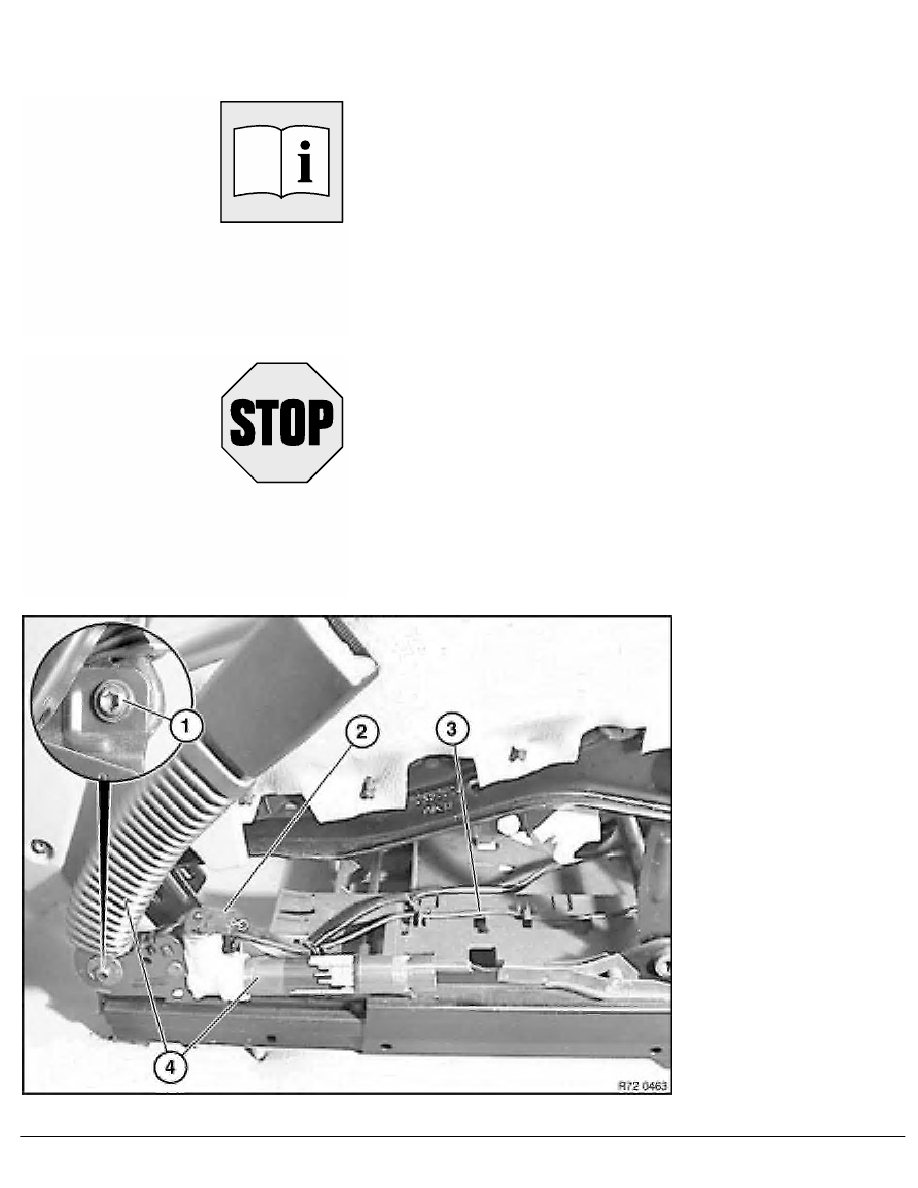 i

STOP

1
2
3
4
R72 0463