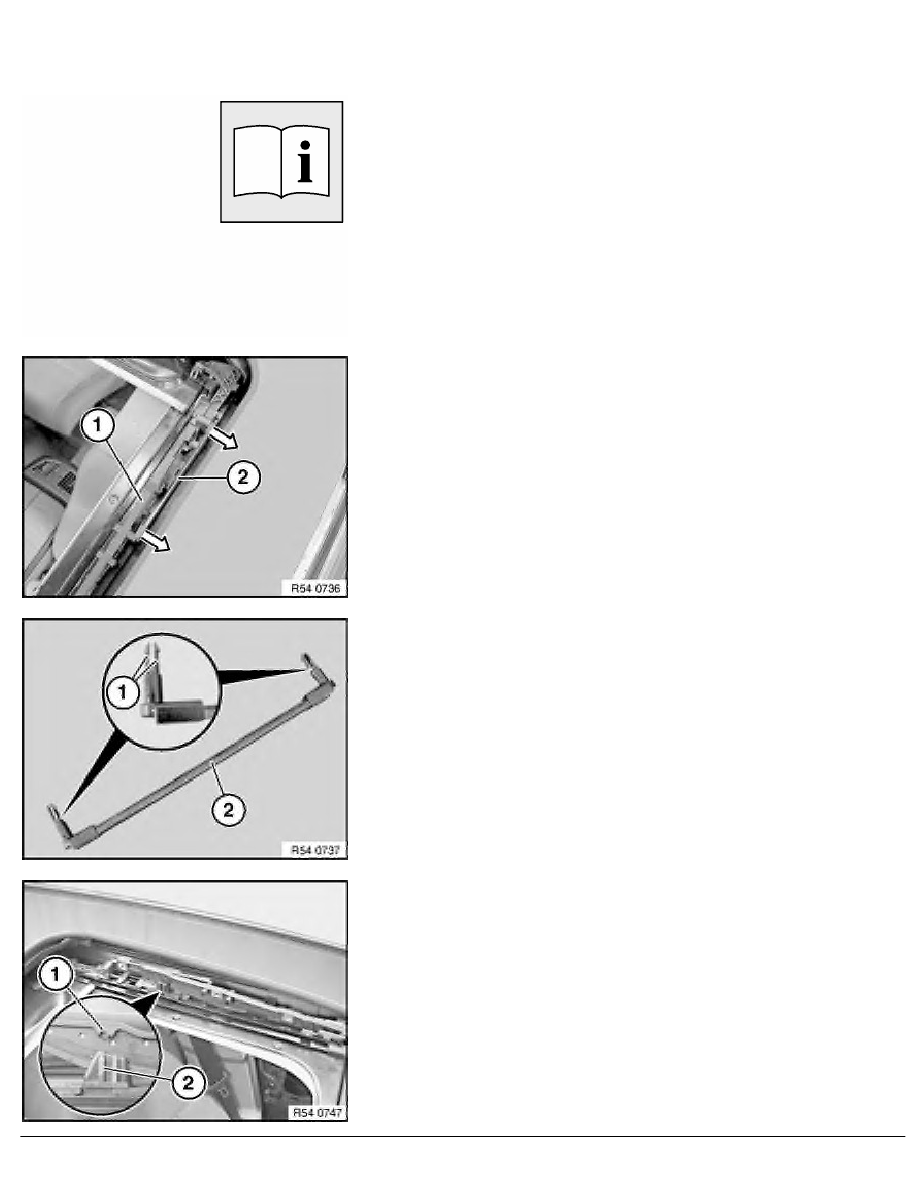 i

1
2
R54 0736

1
2
R54 0737

1
2
R54 0747