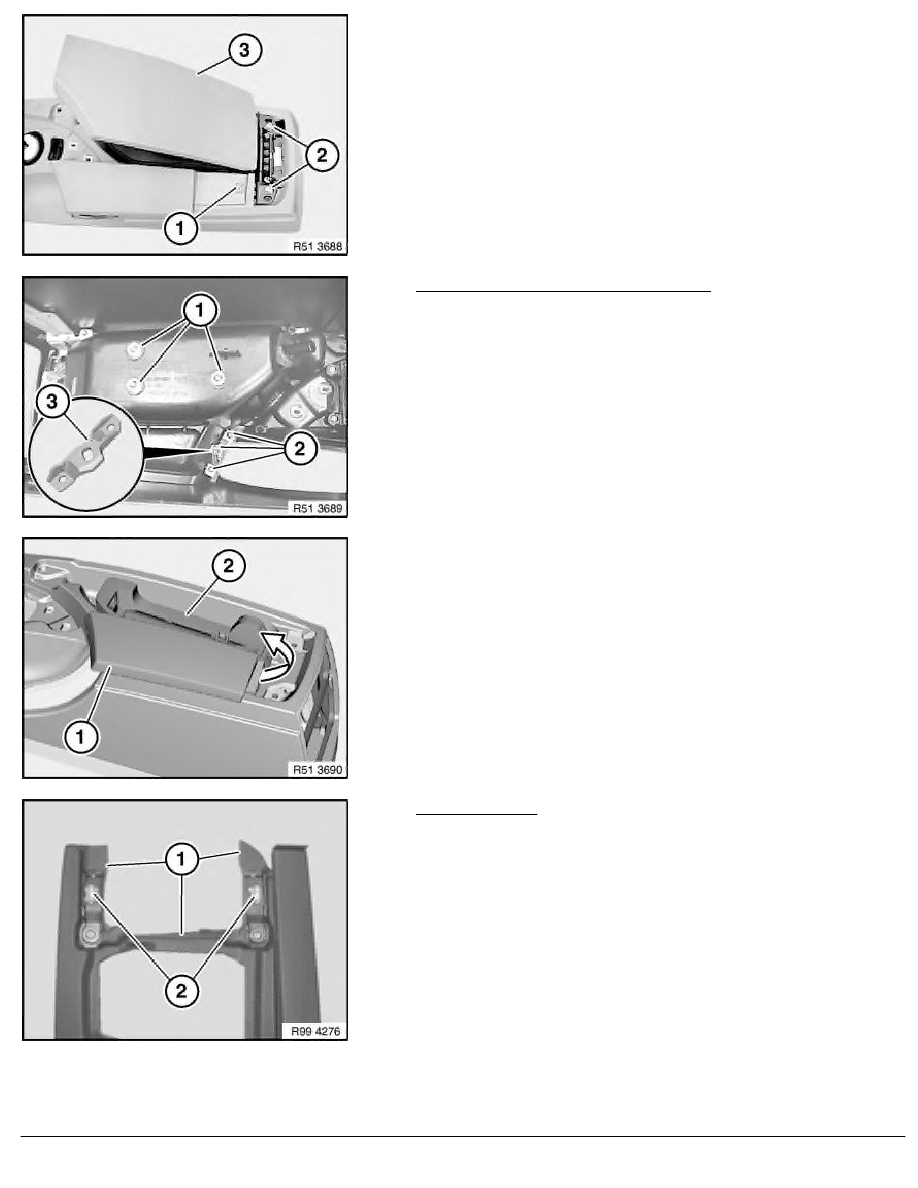 3

2

1

R51 3688

1

3

2

R51 3689

2

1

R51 3690

1

2

R99 4276