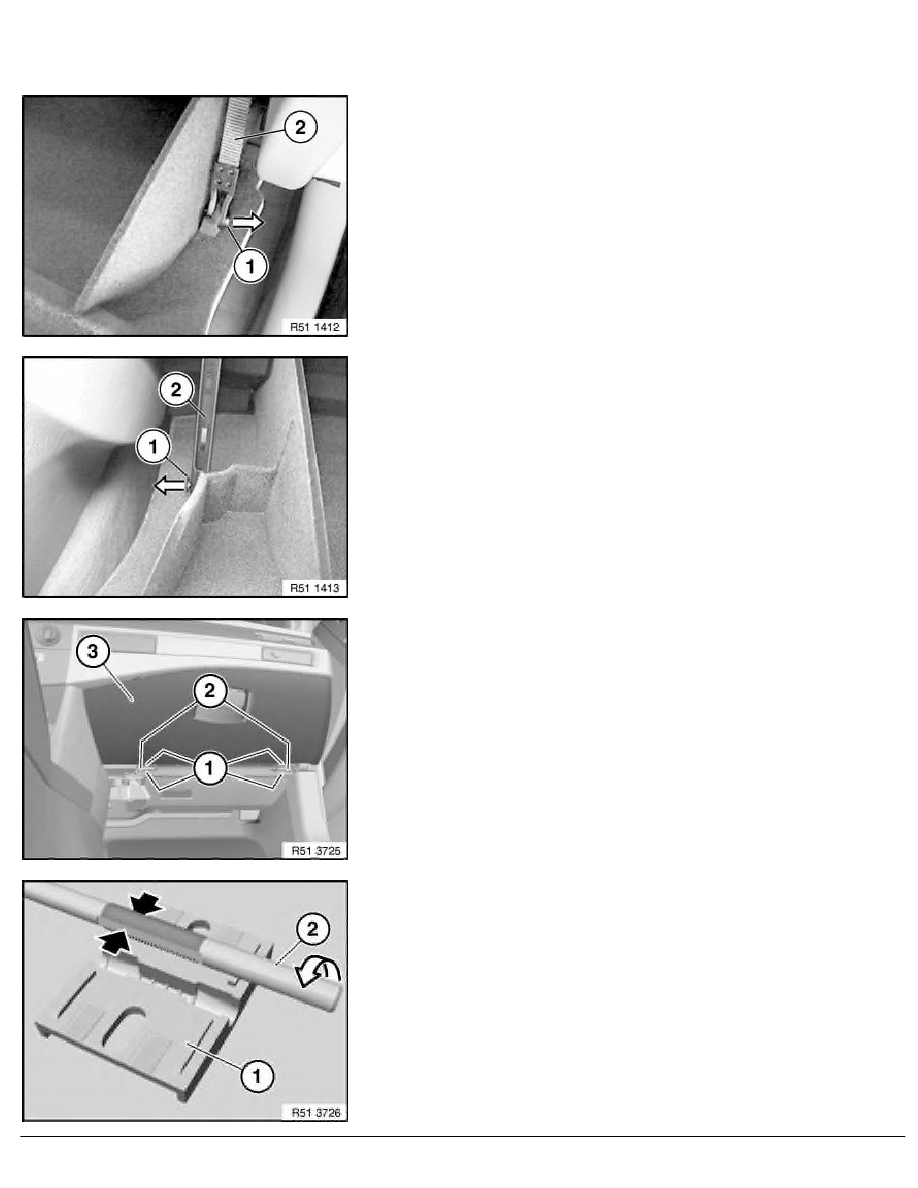 2
1
R51 1412

2
1
R51 1413

3
2
1
R51 3725

2
1
R51 3726