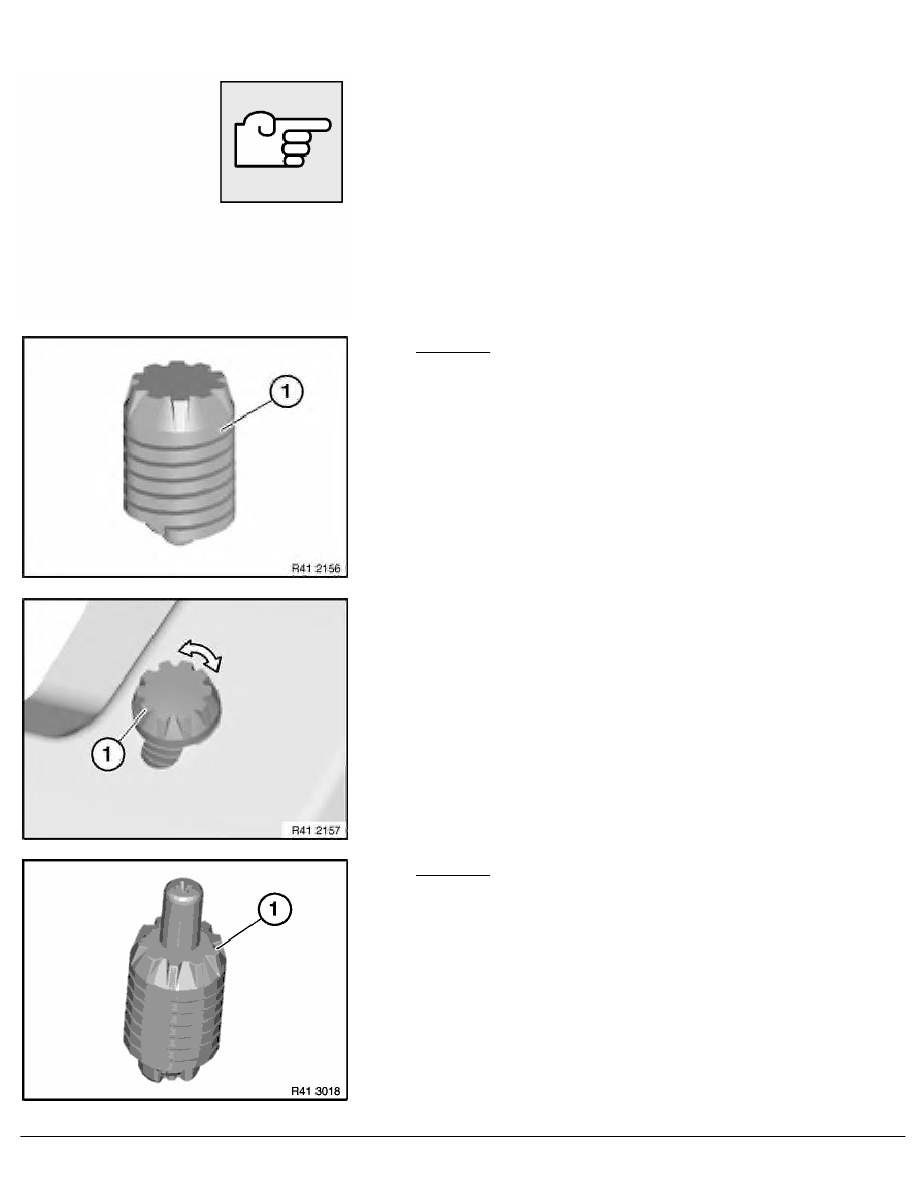 1

R41 2156

1

R41 2157

1

R41 3018