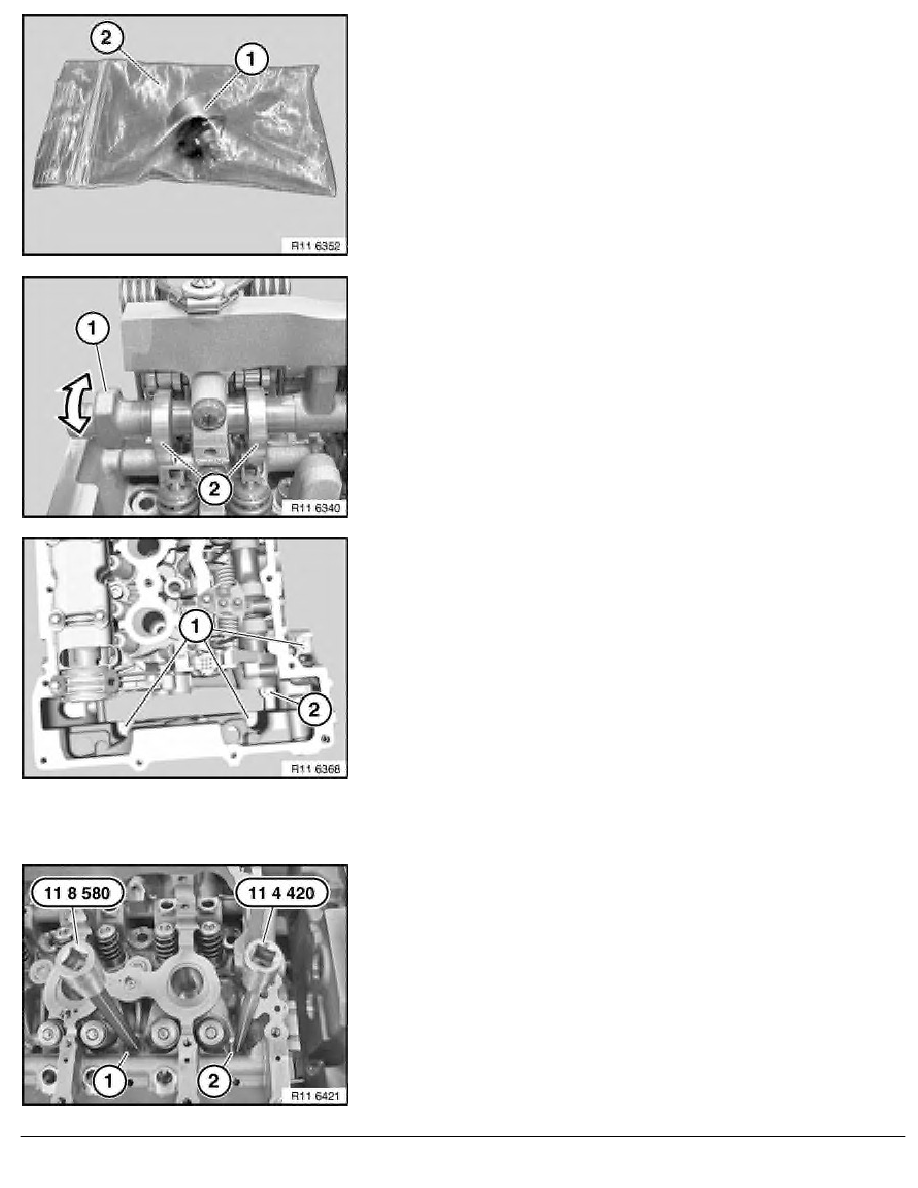 2
1
R11 6352

1
2
R11 6340

1
2
R11 6368

11 8 580
11 4 420
1
2
R11 6421