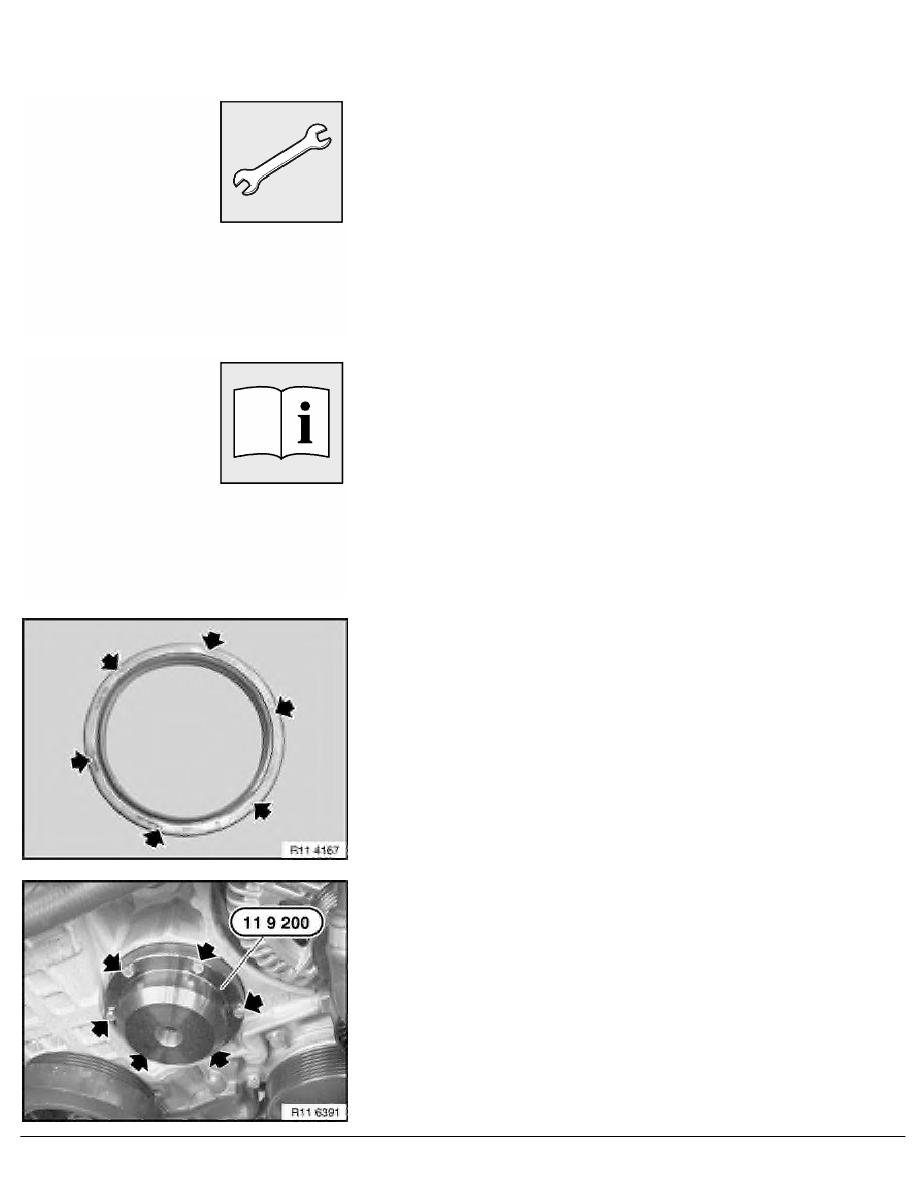 R11 4167

11 9 200

R11 6391