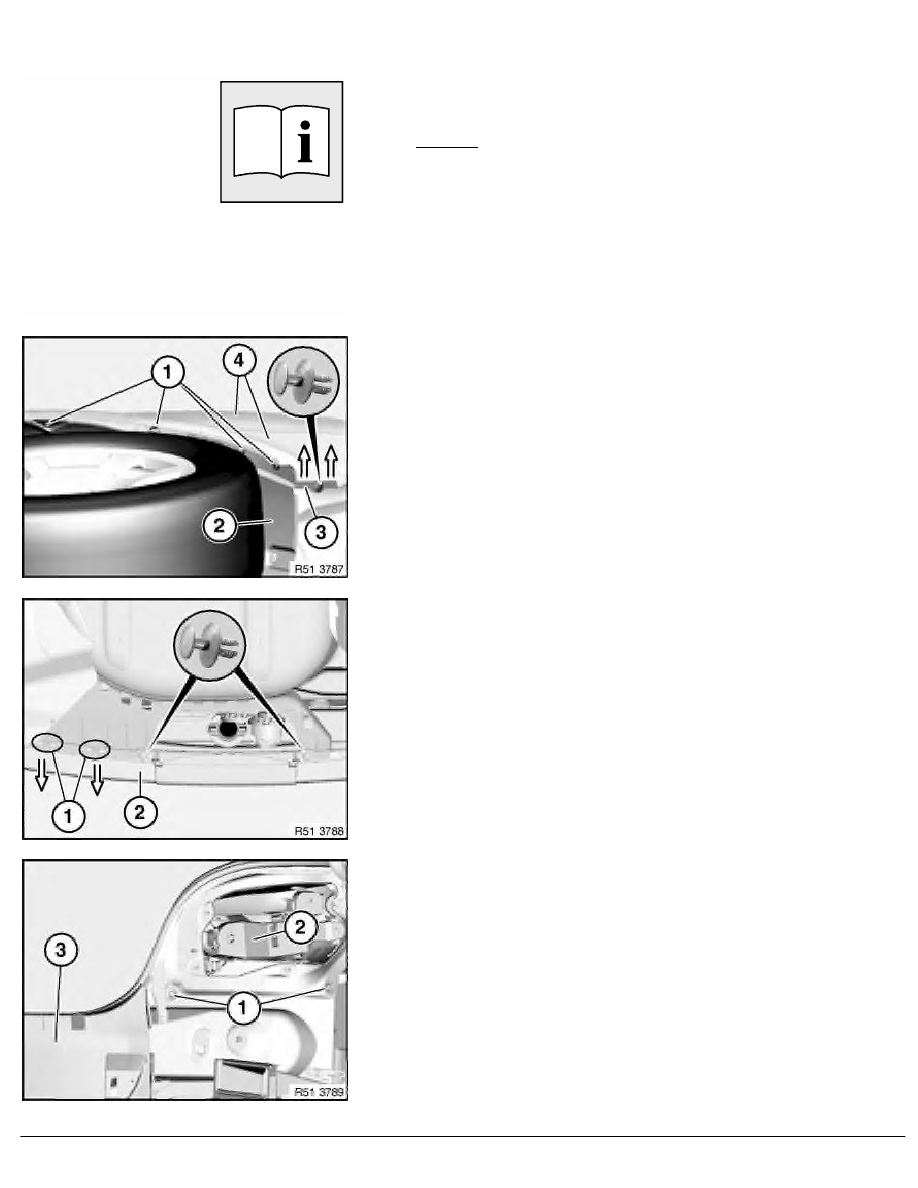 1
4
2
3
R51 3787

1
2
R51 3788

3
2
1
R51 3789