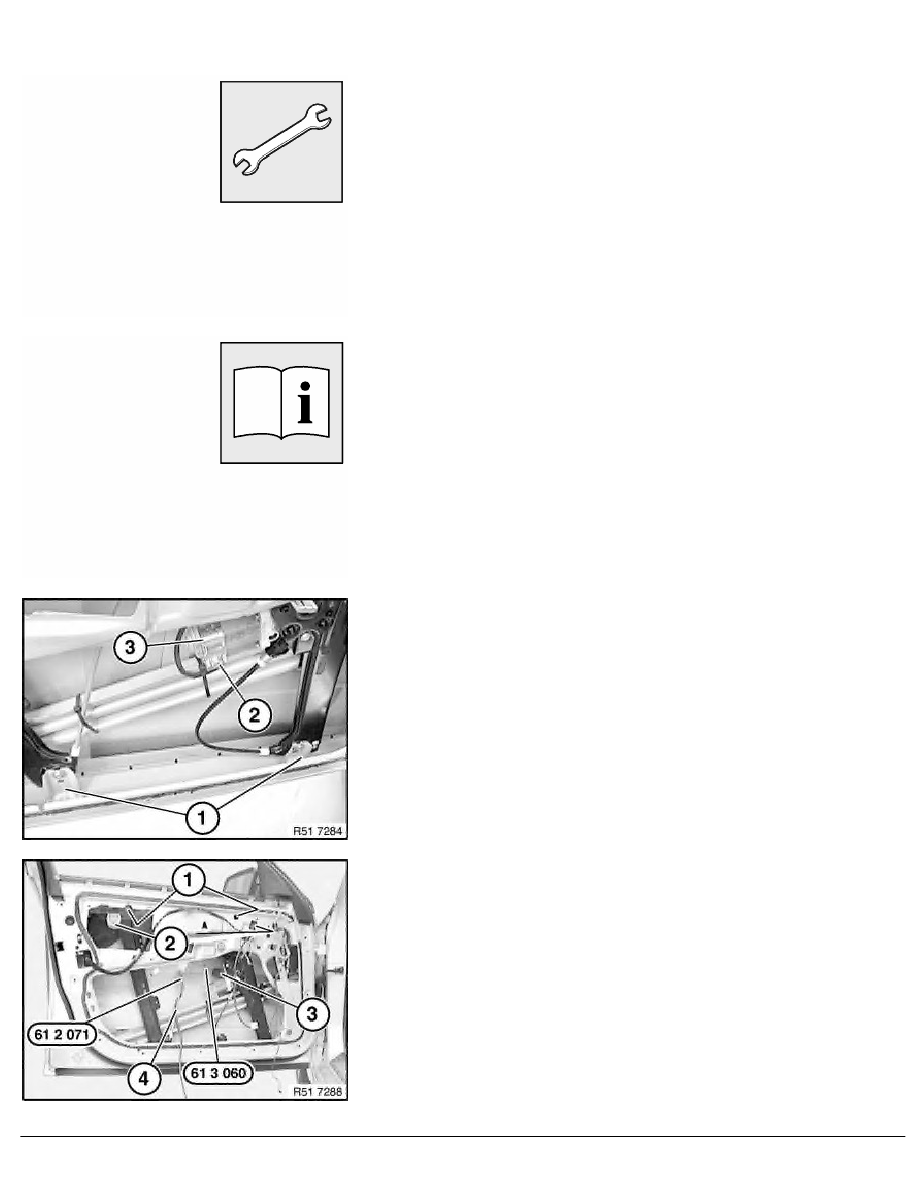 3
2
1
R51 7284

1
2
3
61 2 071
4
61 3 060
R51 7288