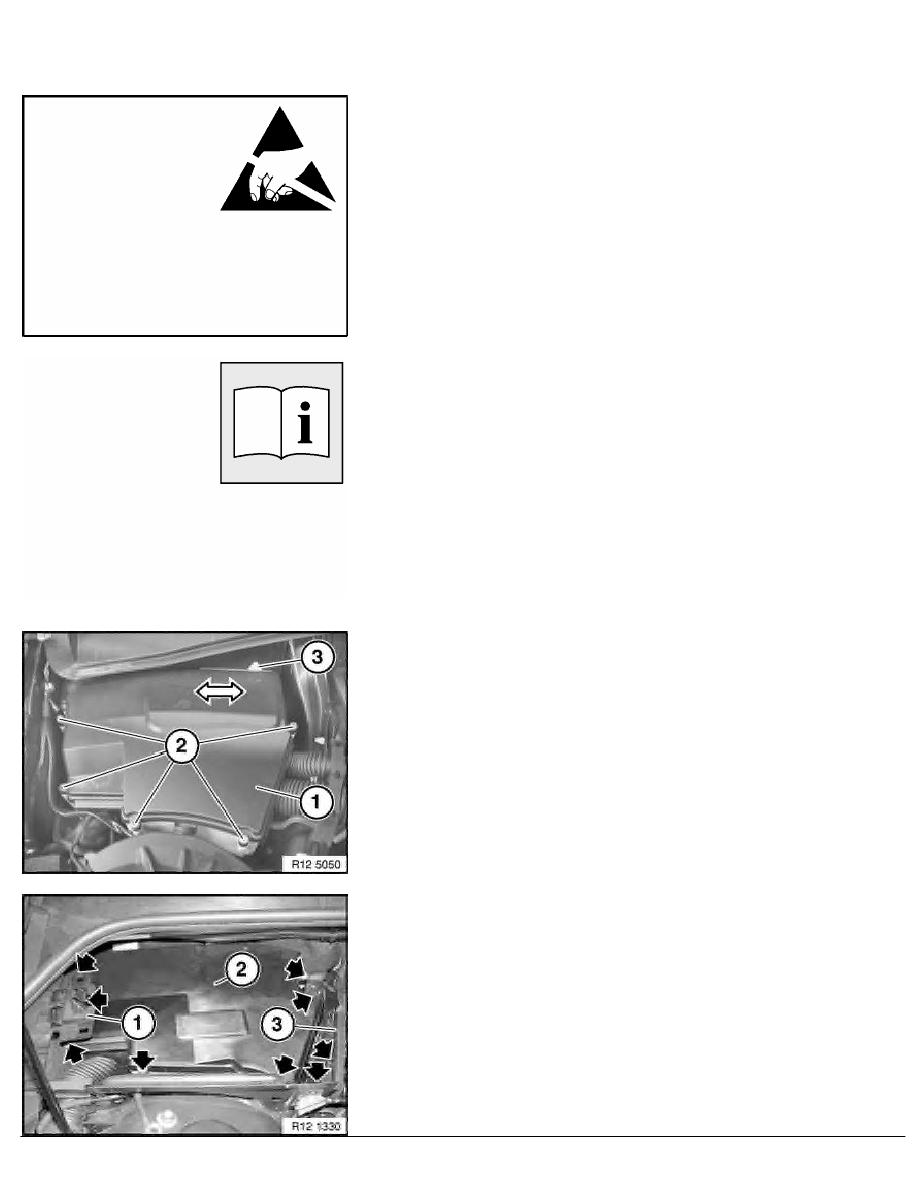 3

2

1

R12 5050

2

1

3

R12 1330