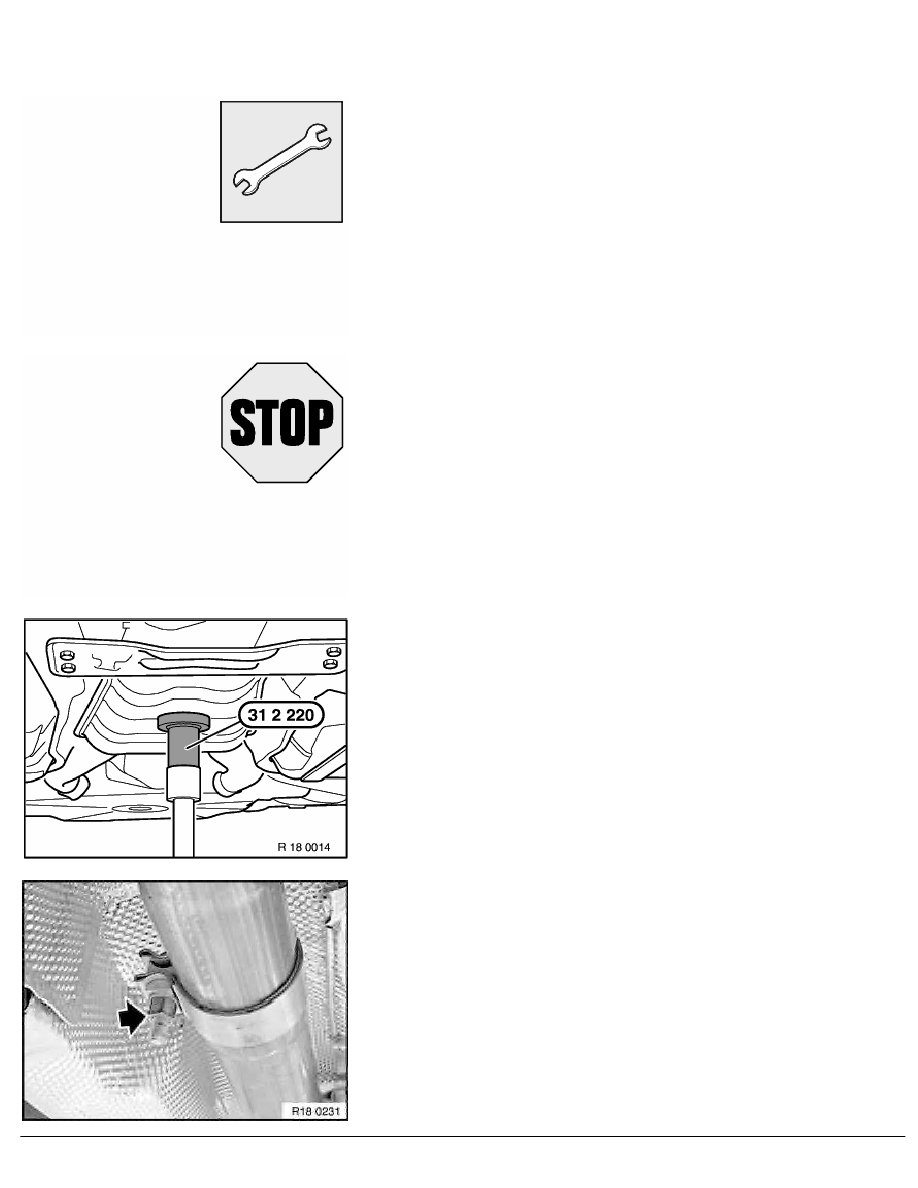 STOP

31 2 220

R 18 0014

R18 0231