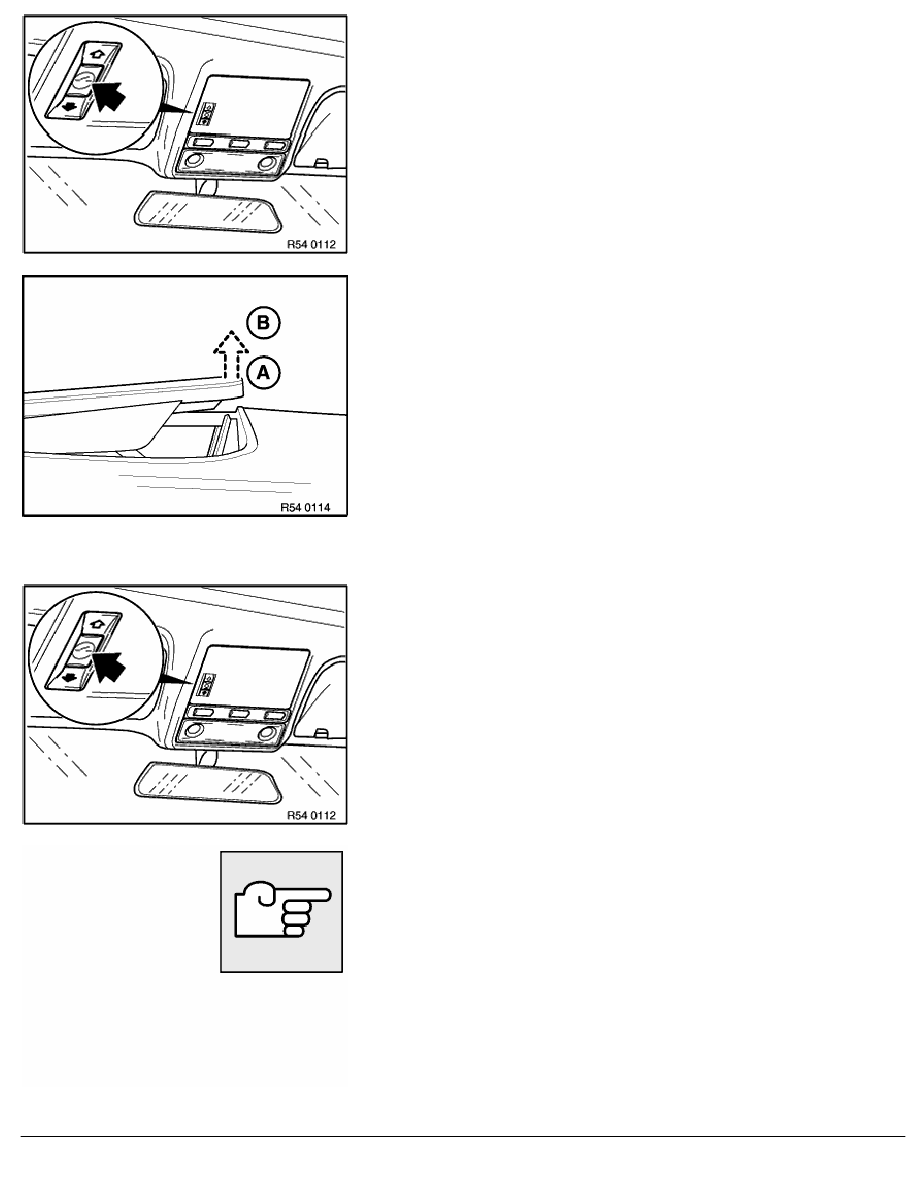 R54 0112

B

A

R54 0114

R54 0112