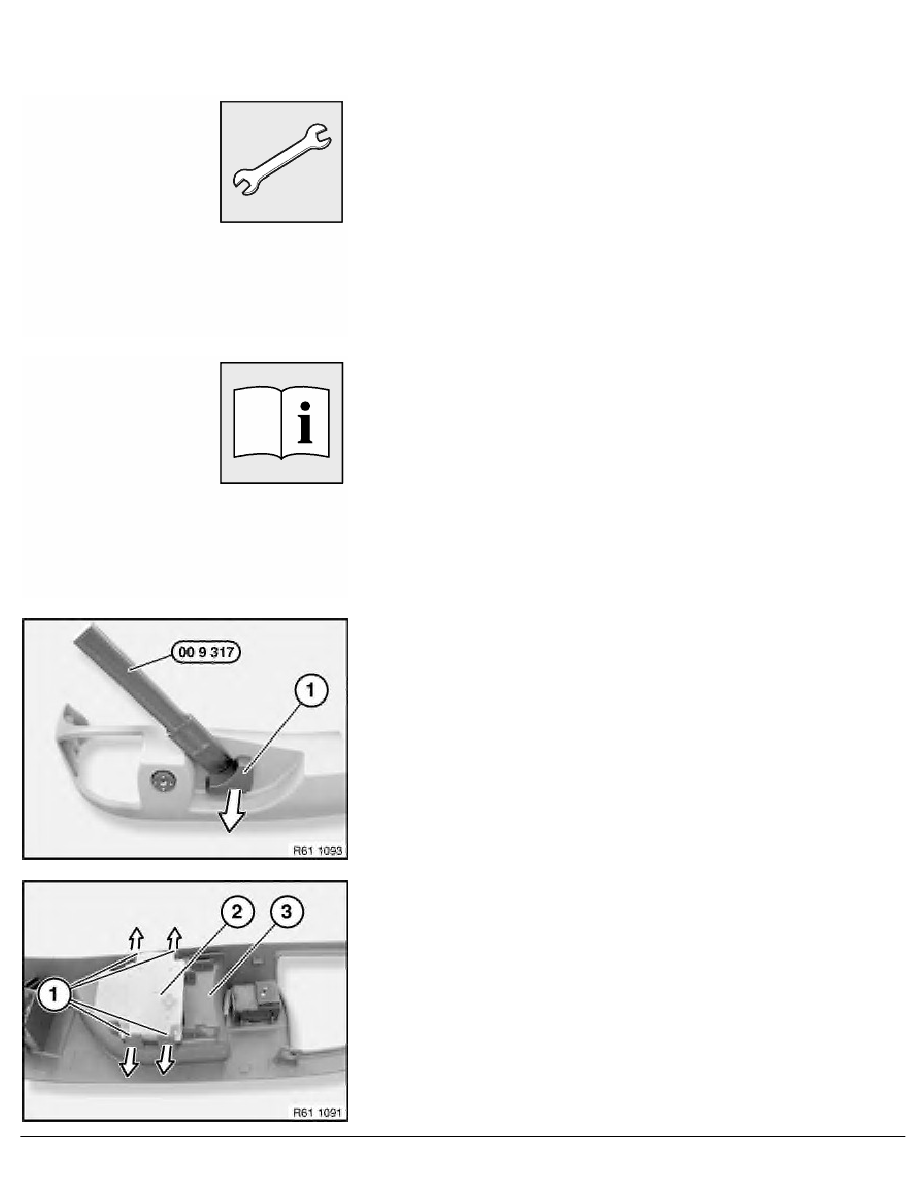 00 9 317

1

R61 1093

2

3

1

R61 1091