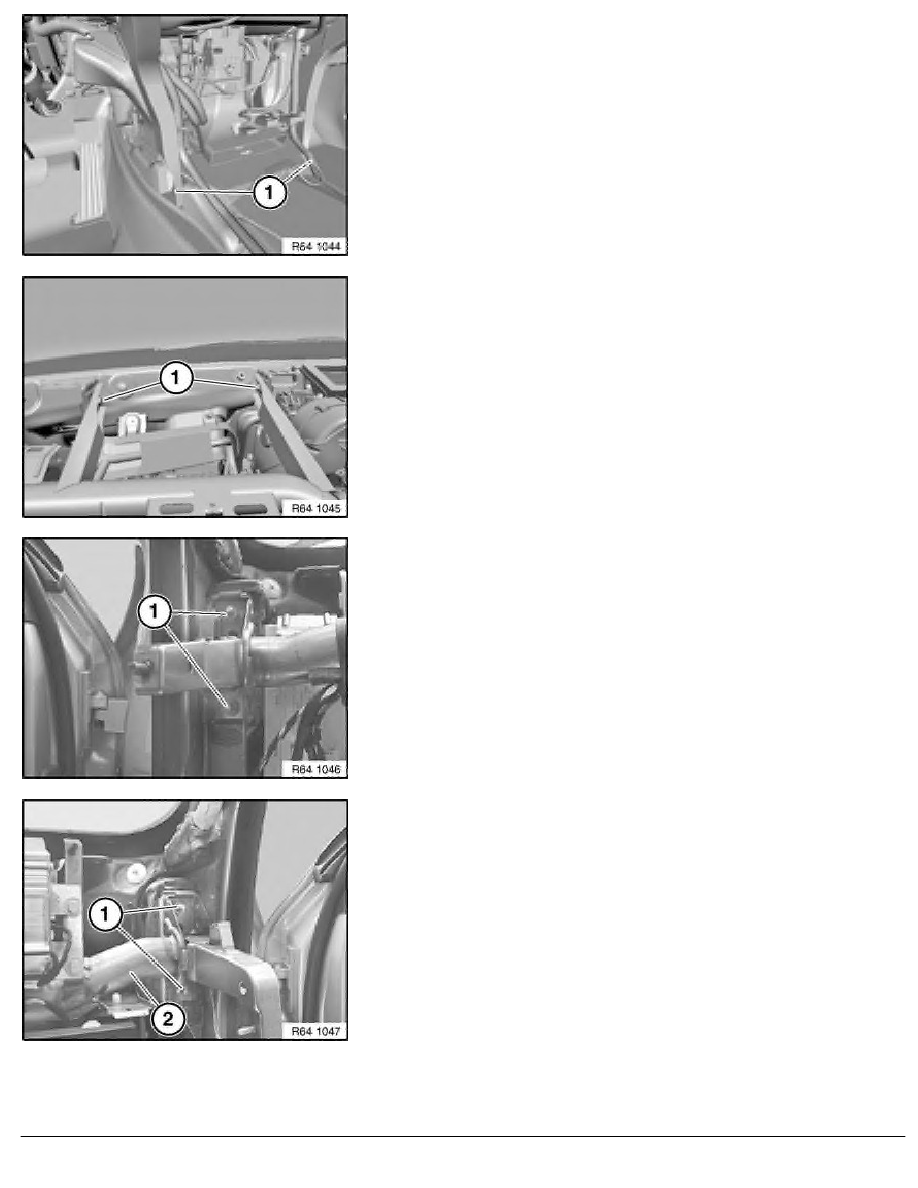 1

R64 1044

1

R64 1045

1

R64 1046

1

2

R64 1047