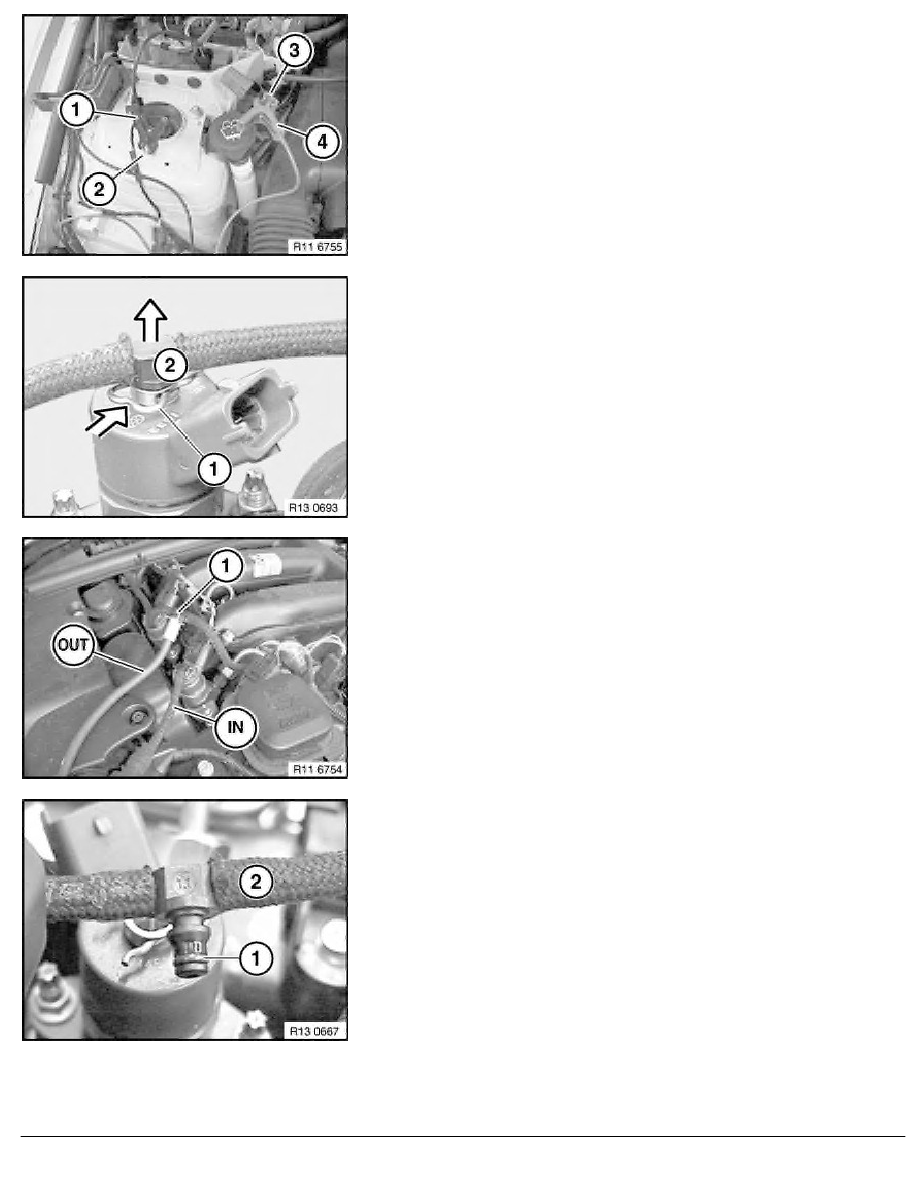 1
2
3
4
R11 6755

2
1
R13 0693

1
OUT
IN
R11 6754

2
1
R13 0667