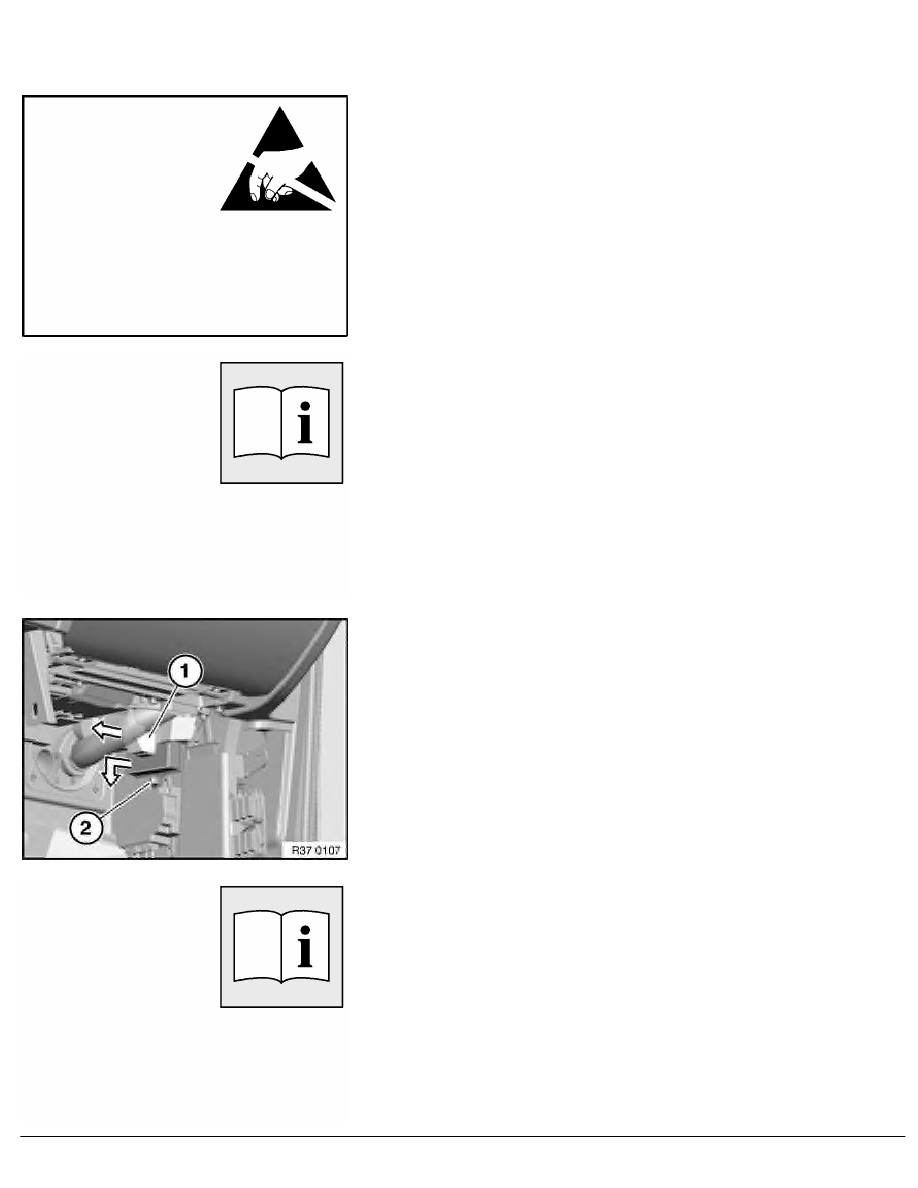 1
2
R37 0107