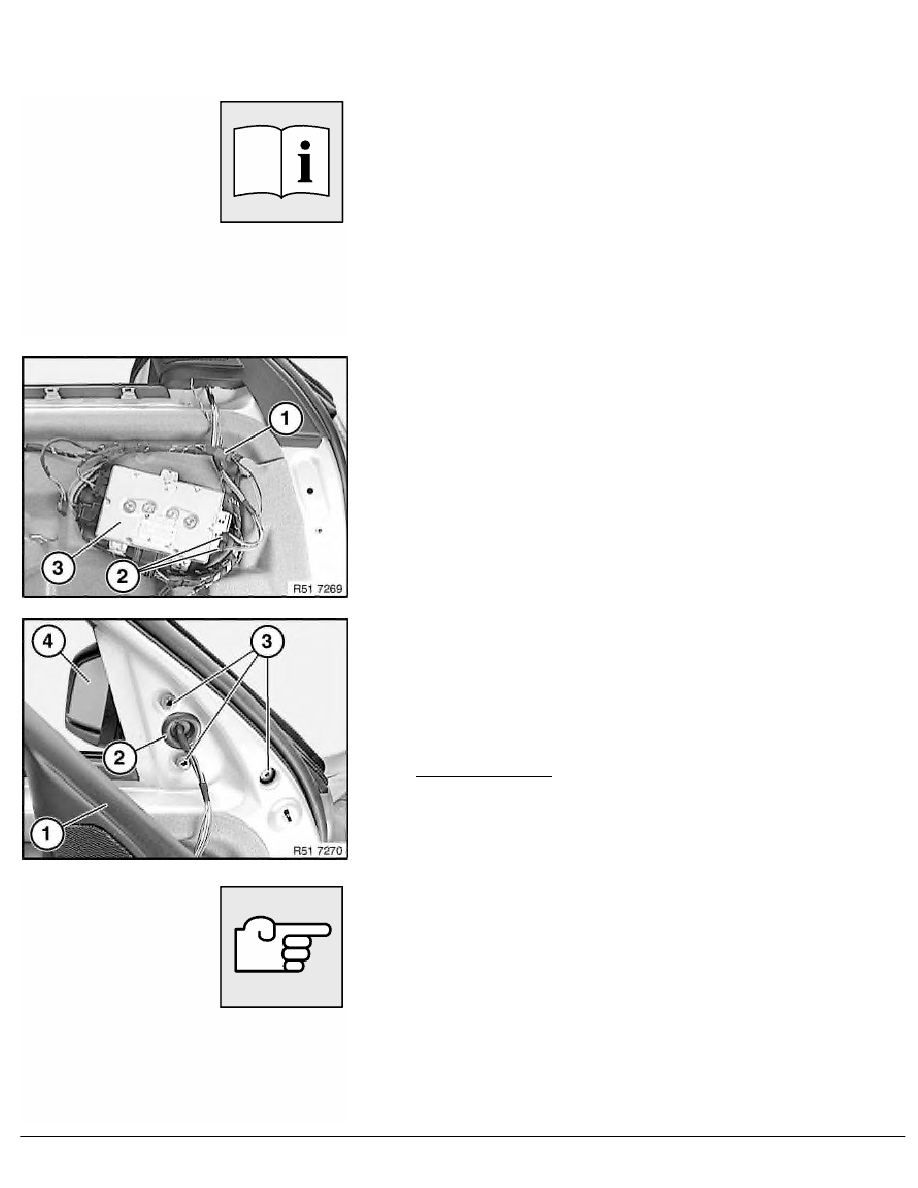 1

3

2

R51 7269

4

3

2

1

R51 7270