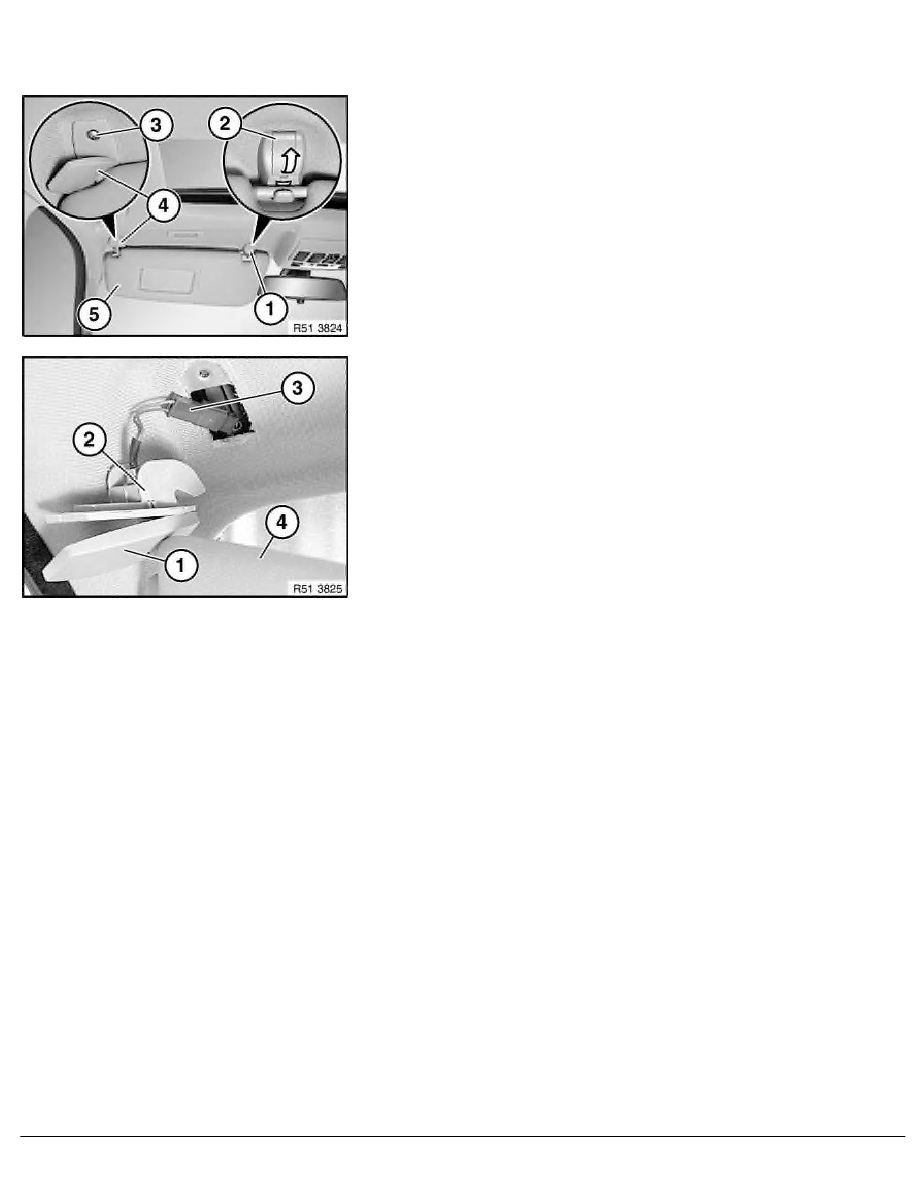 3
2
4
5
1
R51 3824

3
2
4
1
R51 3825