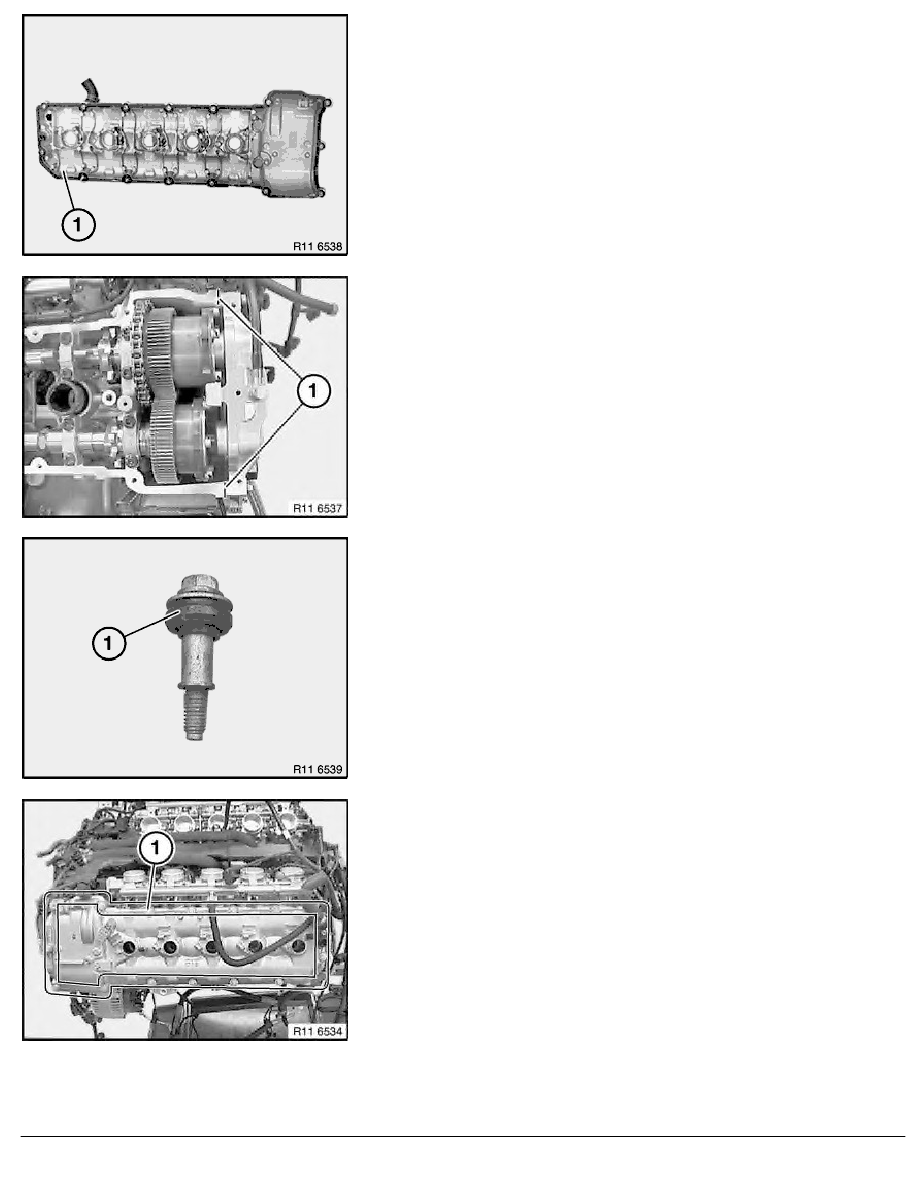 1

R11 6538

1

R11 6537

1

R11 6539

1

R11 6534