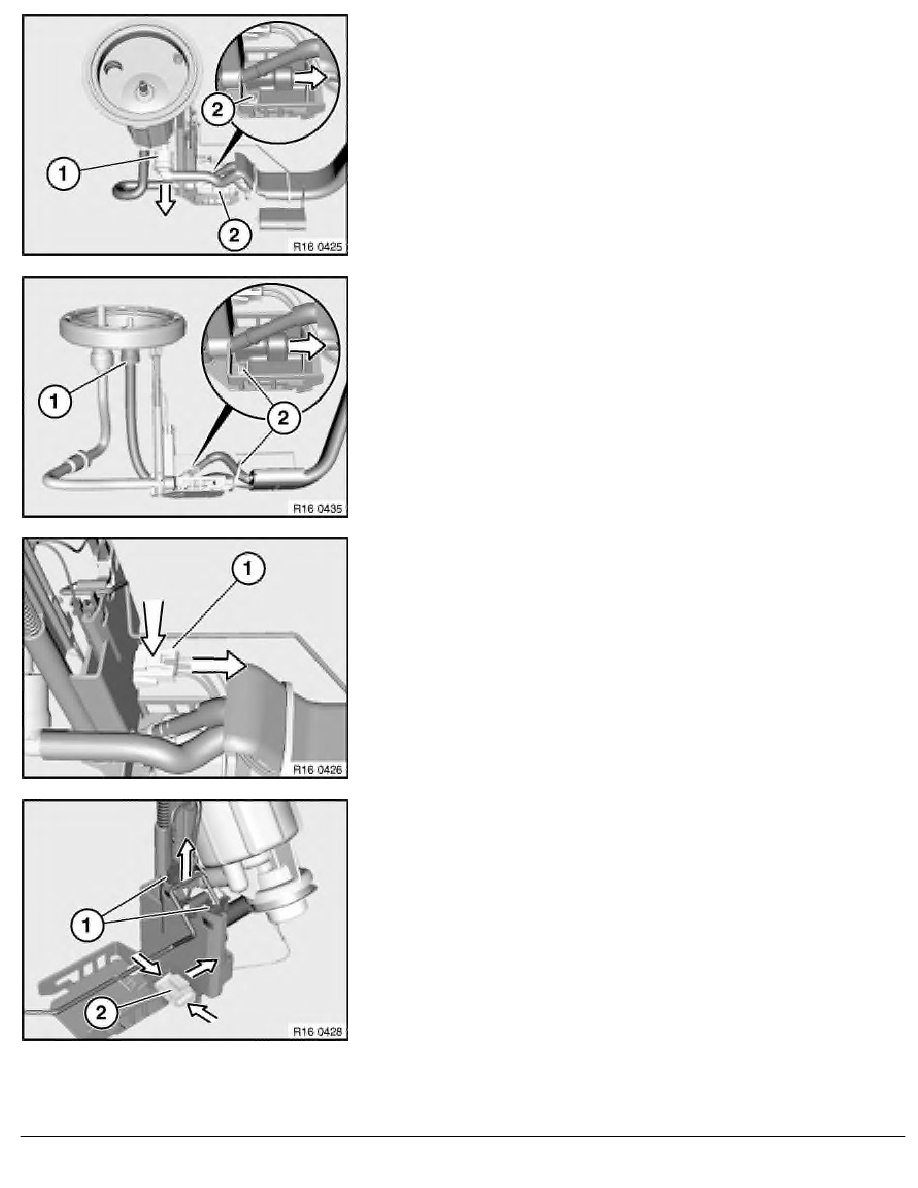 2
1
2
R16 0425

1
2
R16 0435

1
R16 0426

1
2
R16 0428