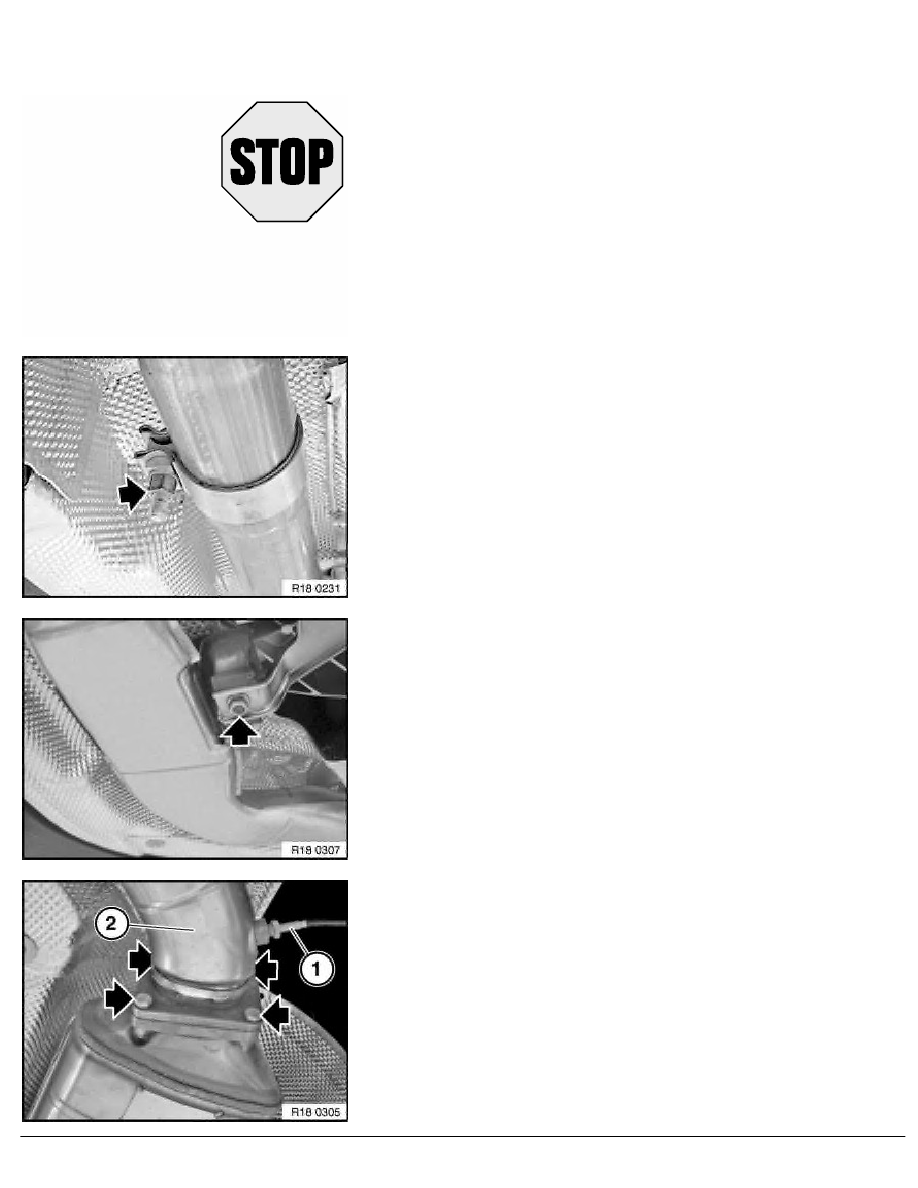 STOP

R18 0231

R18 0307

2

1

R18 0305