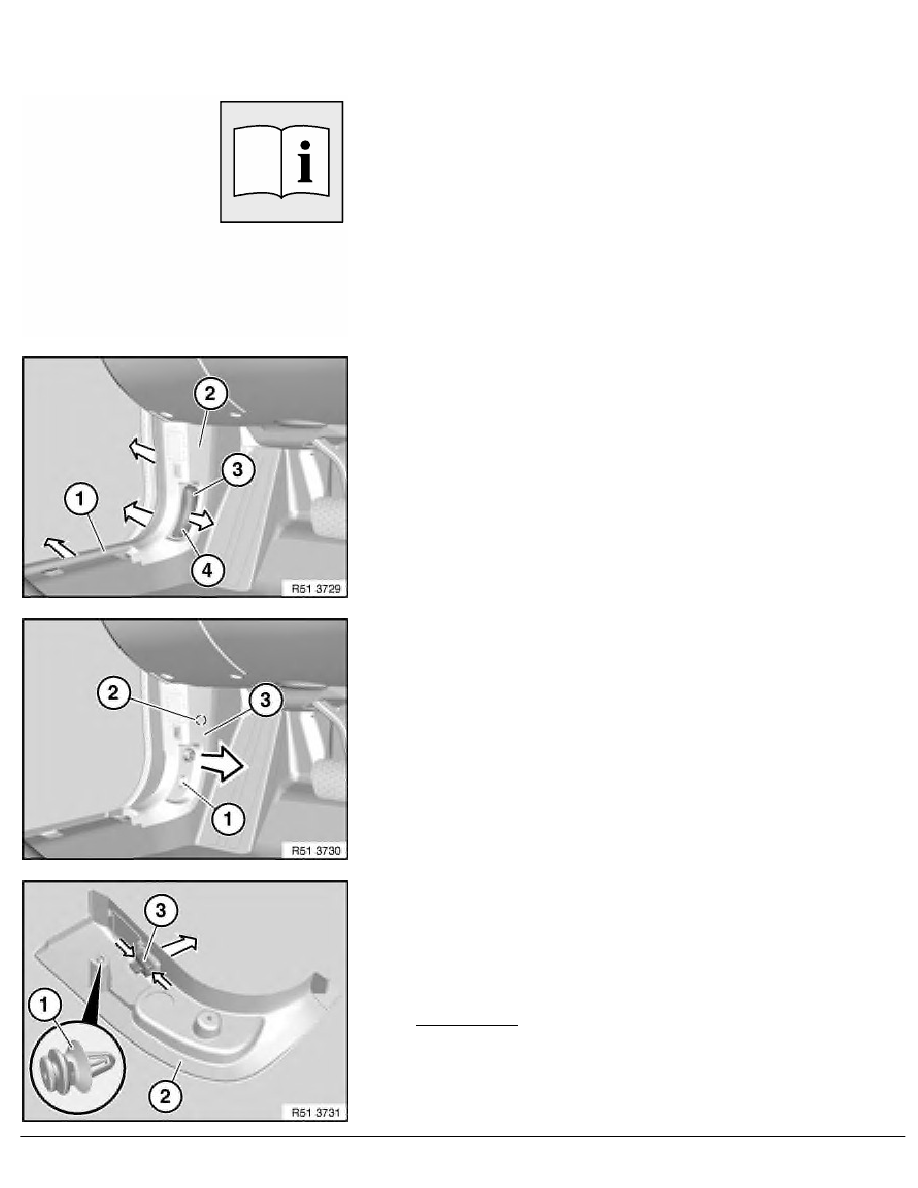 2

1

3

4

R51 3729

2

3

1

R51 3730

3

1

2

R51 3731